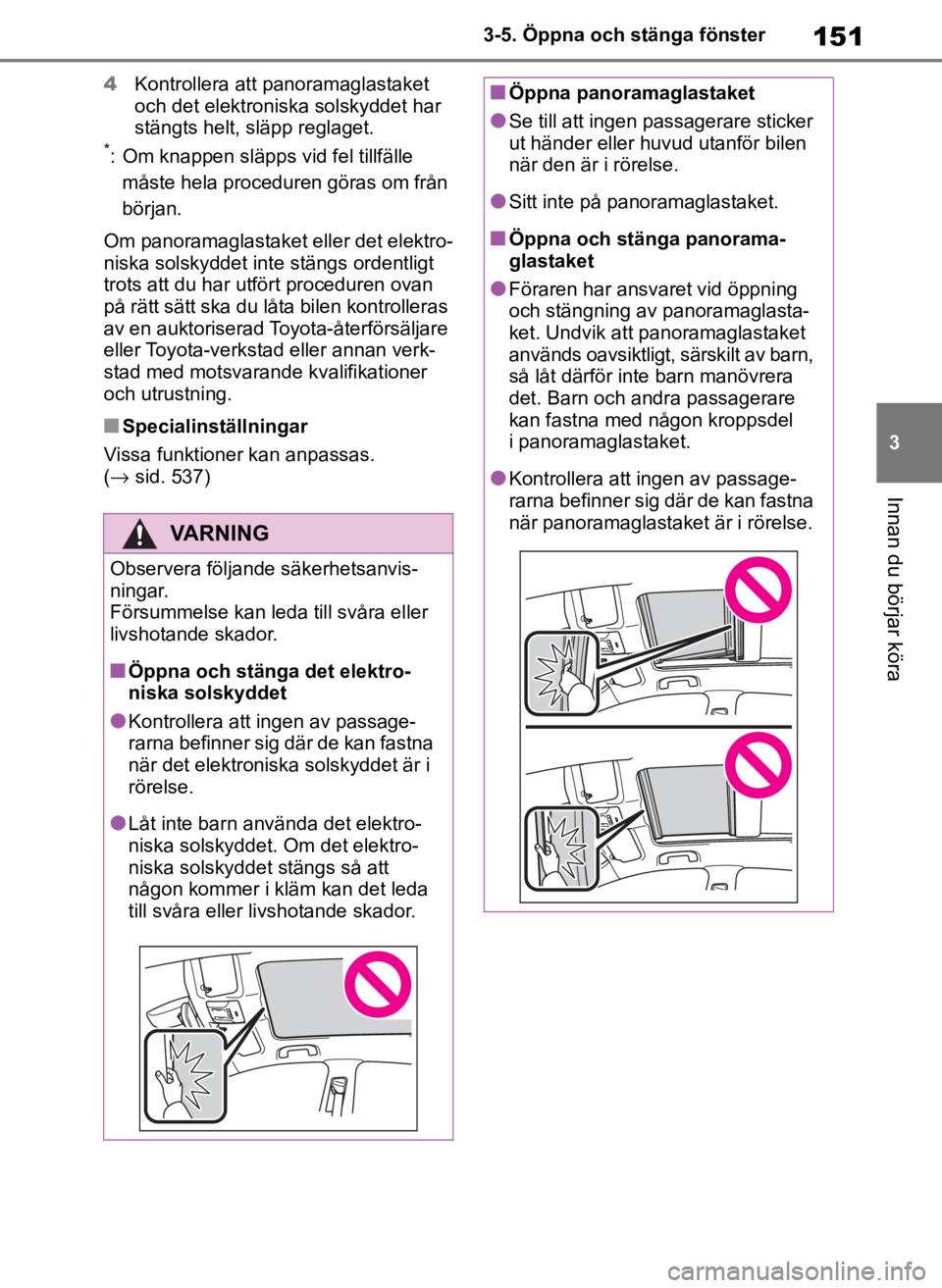 3-5. Öppna och stänga fönster

151

4 Kontrollera att panoramaglastaket och det elektroniska solskyddet har stängts helt, släpp reglaget.

*: Om knappen släpps vid fel tillfälle måste hela proceduren göras om från början.

Om panoramaglastaket eller det elektroniska solskyddet inte stängs ordentligt trots att du har utfört proceduren ovan på rätt sätt ska du låta bilen kontrolleras av en auktoriserad Toyota-återförsäljare eller Toyota-verkstad eller annan verkstad med motsvarande kvalifikationer och utrustning.

■ Specialinställningar

Vissa funktioner kan anpassas. (→ sid. 537)

VARNING

Observera följande säkerhetsanvisningar.
Försummelse kan leda till svåra eller livshotande skador.

■ Öppna och stänga det elektroniska solskyddet

● Kontrollera att ingen av passagerarna befinner sig där de kan fastna när det elektroniska solskyddet är i rörelse.

● Låt inte barn använda det elektroniska solskyddet. Om det elektroniska solskyddet stängs så att någon kommer i kläm kan det leda till svåra eller livshotande skador.

■ Öppna panoramaglastaket

● Se till att ingen passagerare sticker ut händer eller huvud utanför bilen när den är i rörelse.

● Sitt inte på panoramaglastaket.

■ Öppna och stänga panoramaglastaket

● Föraren har ansvaret vid öppning och stängning av panoramaglastaket. Undvik att panoramaglastaket används oavsiktligt, särskilt av barn, så låt därför inte barn manövrera det. Barn och andra passagerare kan fastna med någon kroppsdel i panoramaglastaket.

● Kontrollera att ingen av passagerarna befinner sig där de kan fastna när panoramaglastaket är i rörelse.

3

Innan du börjar köra

carmanualsonline.info