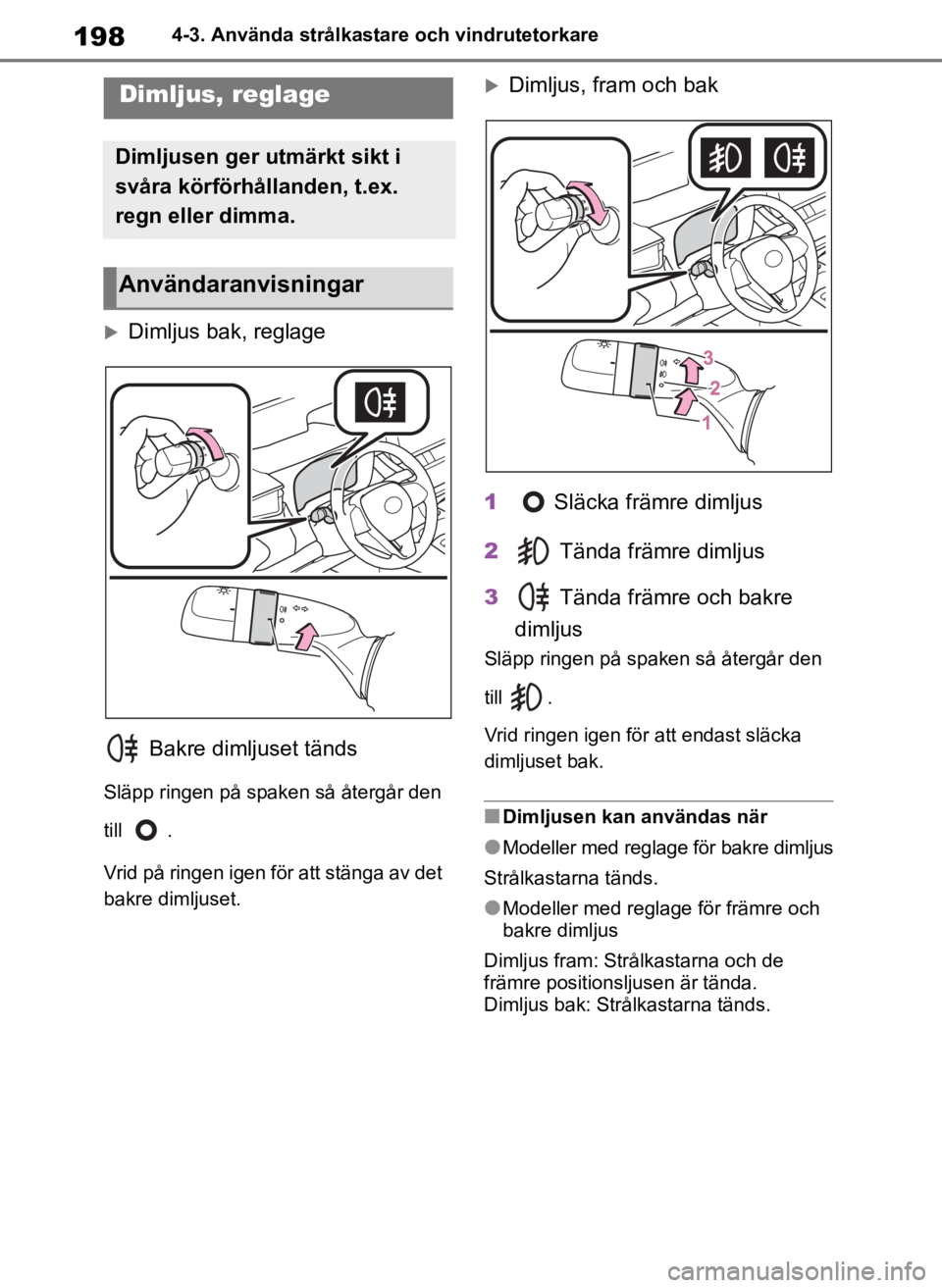 198 4-3. Använda strålkastare och vindrutetorkare

Dimljus, reglage

Dimljusen ger utmärkt sikt i svåra körförhållanden, t.ex. regn eller dimma.

Användaranvisningar

Dimljus bak, reglage

Bakre dimljuset tänds

Släpp ringen på spaken så återgår den till .

Vrid på ringen igen för att stänga av det bakre dimljuset.

Dimljus, fram och bak

3
2
1

1 Släcka främre dimljus

2 Tända främre dimljus

3 Tända främre och bakre dimljus

Släpp ringen på spaken så återgår den till .

Vrid ringen igen för att endast släcka dimljuset bak.

■ Dimljusen kan användas när

● Modeller med reglage för bakre dimljus

Strålkastarna tänds.

● Modeller med reglage för främre och bakre dimljus

Dimljus fram: Strålkastarna och de främre positionsljusen är tända.
Dimljus bak: Strålkastarna tänds.

carmanualsonline.info