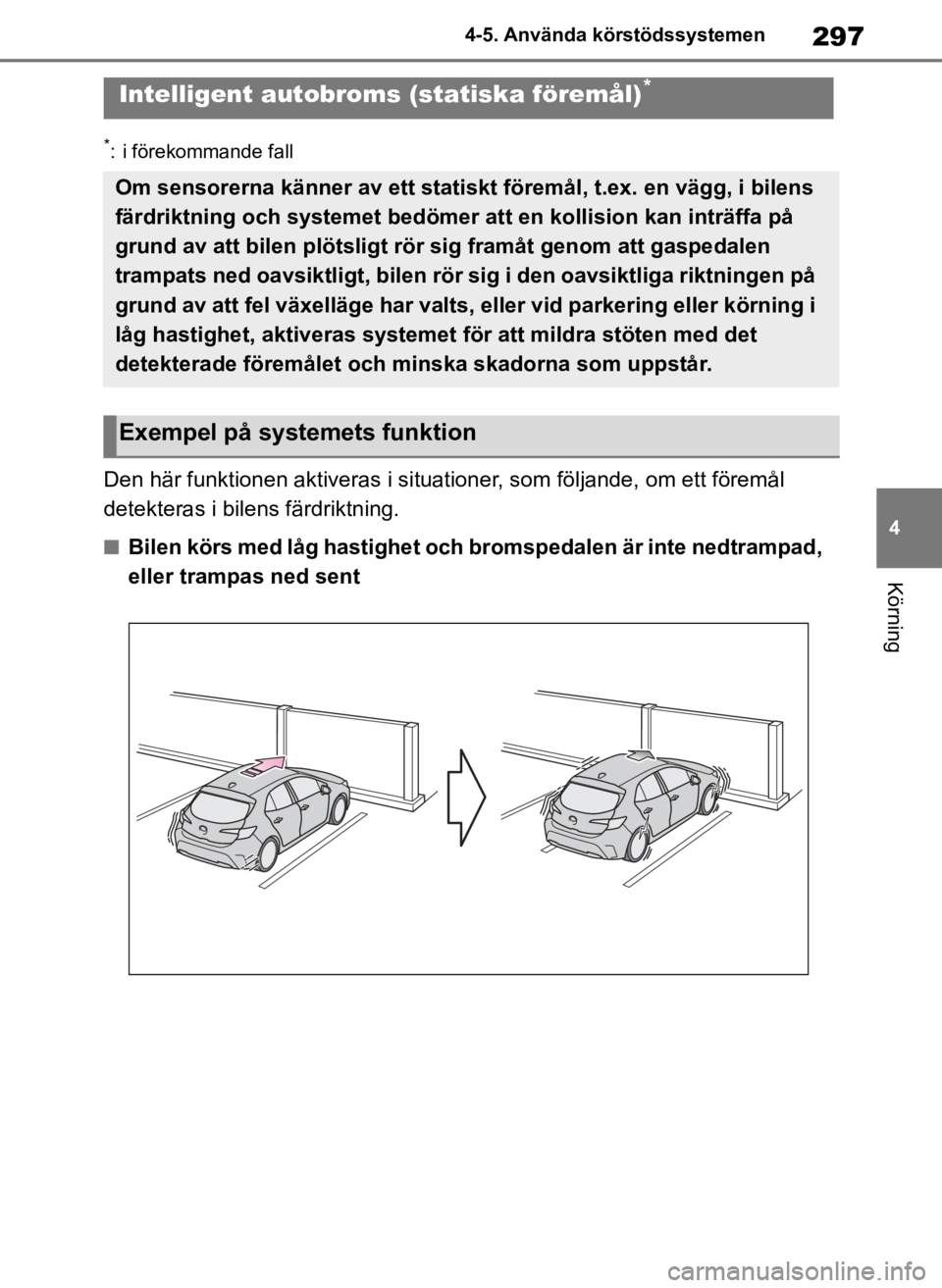 4-5. Använda körstödssystemen

297

Intelligent autobroms (statiska föremål)*

*: i förekommande fall

Om sensorerna känner av ett statiskt föremål, t.ex. en vägg, i bilens färdriktning och systemet bedömer att en kollision kan inträffa på grund av att bilen plötsligt rör sig framåt genom att gaspedalen trampats ned oavsiktligt, bilen rör sig i den oavsiktliga riktningen på grund av att fel växelläge har valts, eller vid parkering eller körning i låg hastighet, aktiveras systemet för att mildra stöten med det detekterade föremålet och minska skadorna som uppstår.

Exempel på systemets funktion

Den här funktionen aktiveras i situationer, som följande, om ett föremål detekteras i bilens färdriktning.

■ Bilen körs med låg hastighet och bromspedalen är inte nedtrampad, eller trampas ned sent

4

Körning

carmanualsonline.info