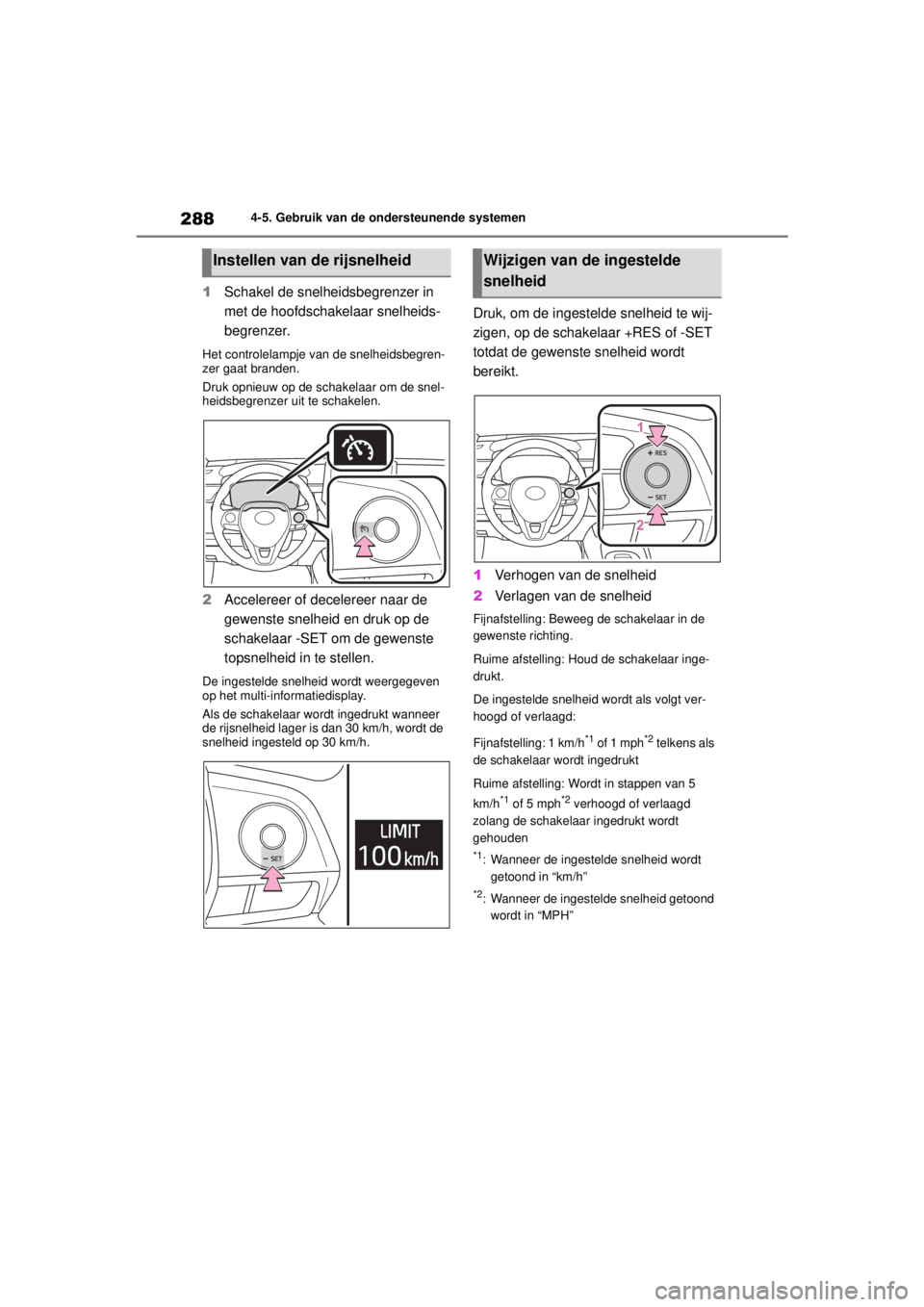 288 4-5. Gebruik van de ondersteunende systemen

Instellen van de rijsnelheid

1 Schakel de snelheidsbegrenzer in met de hoofdschakelaar snelheidsbegrenzer.

Het controlelampje van de snelheidsbegrenzer gaat branden.

Druk opnieuw op de schakelaar om de snelheidsbegrenzer uit te schakelen.

2 Accelereer of decelereer naar de gewenste snelheid en druk op de schakelaar -SET om de gewenste topsnelheid in te stellen.

De ingestelde snelheid wordt weergegeven op het multi-informatiedisplay.

Als de schakelaar wordt ingedrukt wanneer de rijsnelheid lager is dan 30 km/h, wordt de snelheid ingesteld op 30 km/h.

− SET

LIMIT
100 km/h

Wijzigen van de ingestelde snelheid

Druk, om de ingestelde snelheid te wijzigen, op de schakelaar +RES of -SET totdat de gewenste snelheid wordt bereikt.

1
+ RES
− SET
2

1 Verhogen van de snelheid
2 Verlagen van de snelheid

Fijnafstelling: Beweeg de schakelaar in de gewenste richting.

Ruime afstelling: Houd de schakelaar ingedrukt.

De ingestelde snelheid wordt als volgt verhoogd of verlaagd:

Fijnafstelling: 1 km/h$^{*1}$ of 1 mph$^{*2}$ telkens als de schakelaar wordt ingedrukt

Ruime afstelling: Wordt in stappen van 5 km/h$^{*1}$ of 5 mph$^{*2}$ verhoogd of verlaagd zolang de schakelaar ingedrukt wordt gehouden

$^{*1}$: Wanneer de ingestelde snelheid wordt getoond in “km/h”

$^{*2}$: Wanneer de ingestelde snelheid getoond wordt in “MPH”

carmanualsonline.info