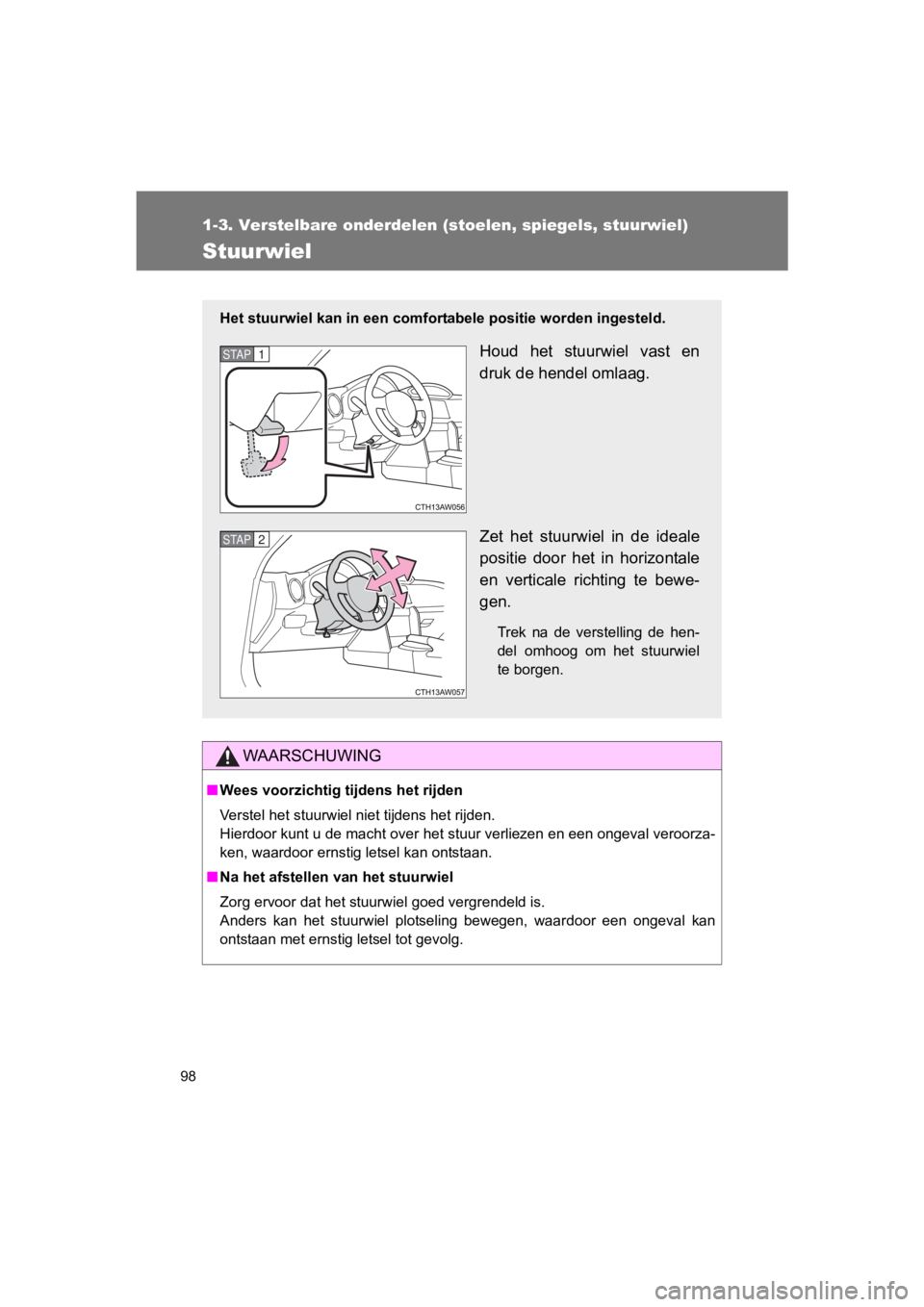 1-3. Verstelbare onderdelen (stoelen, spiegels, stuurwiel)

Stuurwiel

Het stuurwiel kan in een comfortabele positie worden ingesteld.

STAP 1

Houd het stuurwiel vast en druk de hendel omlaag.

CTH13AW056

STAP 2

Zet het stuurwiel in de ideale positie door het in horizontale en verticale richting te bewegen.

Trek na de verstelling de hendel omhoog om het stuurwiel te borgen.

CTH13AW057

WAARSCHUWING

■ Wees voorzichtig tijdens het rijden

Verstel het stuurwiel niet tijdens het rijden.
Hierdoor kunt u de macht over het stuur verliezen en een ongeval veroorzaken, waardoor ernstig letsel kan ontstaan.

■ Na het afstellen van het stuurwiel

Zorg ervoor dat het stuurwiel goed vergrendeld is.
Anders kan het stuurwiel plotseling bewegen, waardoor een ongeval kan ontstaan met ernstig letsel tot gevolg.

98

carmanualsonline.info