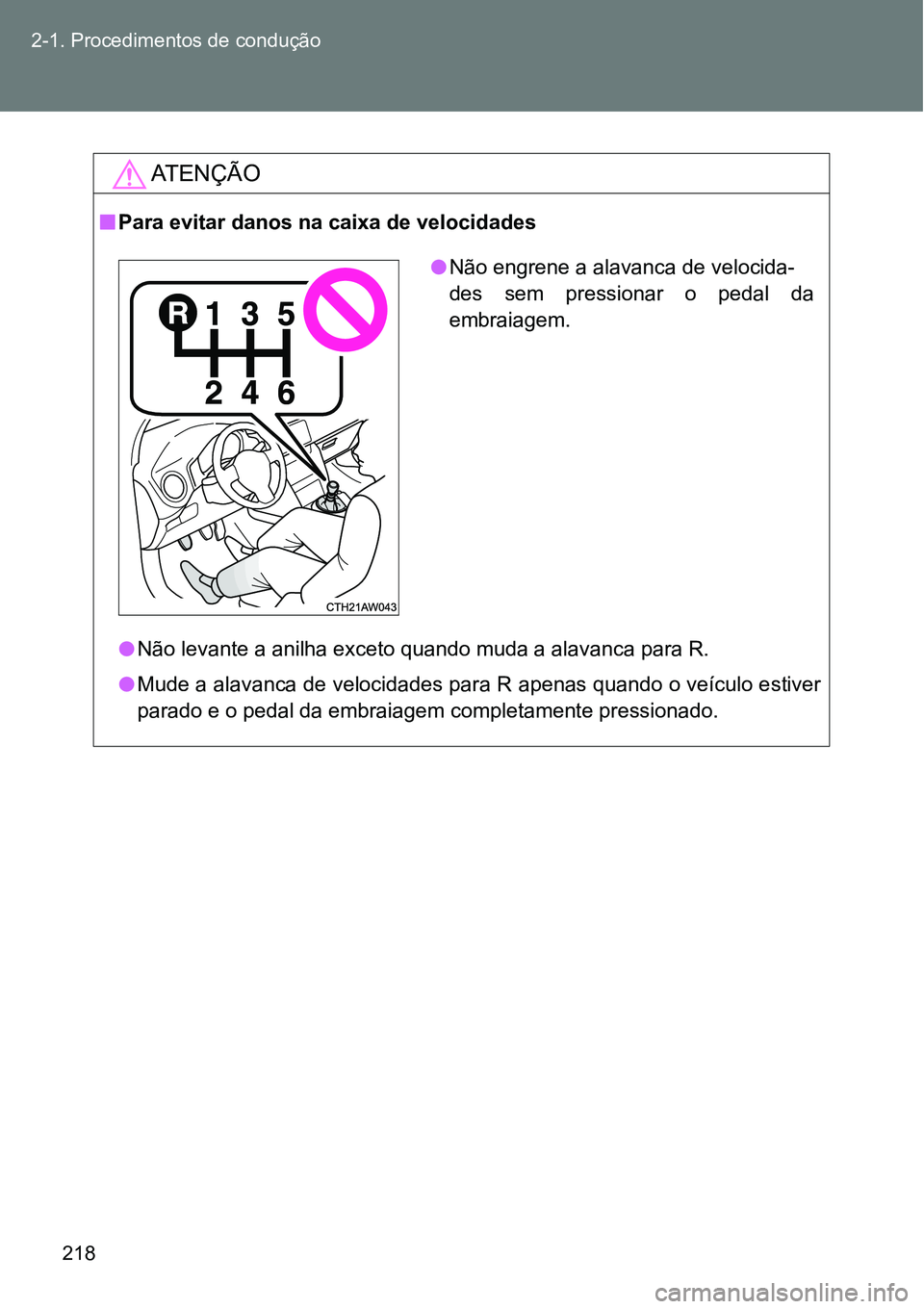 2-1. Procedimentos de condução

ATENÇÃO

■ Para evitar danos na caixa de velocidades

R 1 3 5
2 4 6

CTH21AW043

● Não engrene a alavanca de velocidades sem pressionar o pedal da embraiagem.

● Não levante a anilha exceto quando muda a alavanca para R.

● Mude a alavanca de velocidades para R apenas quando o veículo estiver parado e o pedal da embraiagem completamente pressionado.

218

carmanualsonline.info