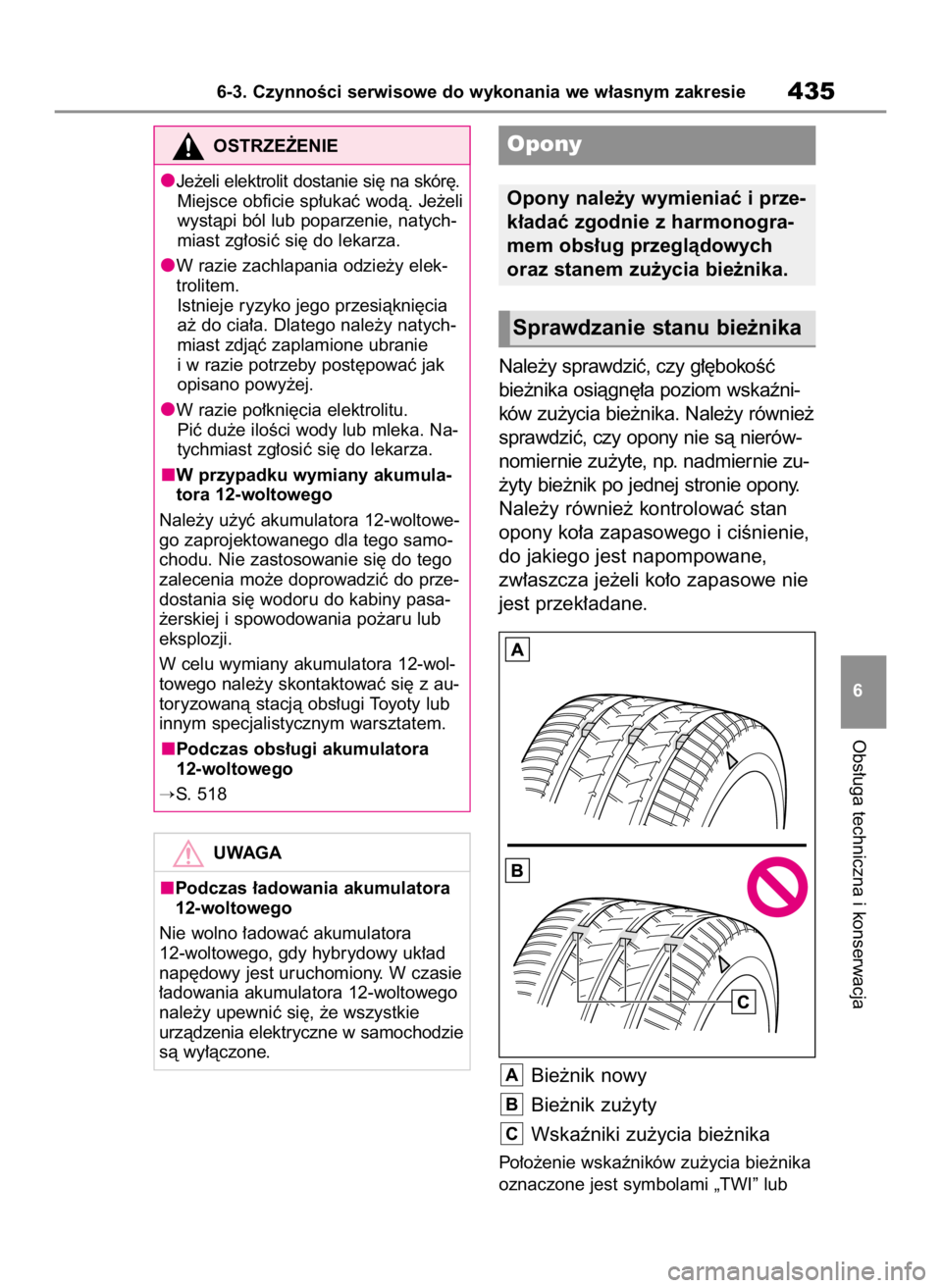 6-3. Czynności serwisowe do wykonania we własnym zakresie

435

OSTRZEŻENIE

●Jeżeli elektrolit dostanie się na skórę. Miejsce obficie spłukać wodą. Jeżeli wystąpi ból lub poparzenie, natychmiast zgłosić się do lekarza.

●W razie zachlapania odzieży elektrolitem.
Istnieje ryzyko jego przesiąknięcia aż do ciała. Dlatego należy natychmiast zdjąć zaplamione ubranie i w razie potrzeby postępować jak opisano powyżej.

●W razie połknięcia elektrolitu.
Pić duże ilości wody lub mleka. Natychmiast zgłosić się do lekarza.

■W przypadku wymiany akumulatora 12-woltowego

Należy użyć akumulatora 12-woltowego zaprojektowanego dla tego samochodu. Nie zastosowanie się do tego zalecenia może doprowadzić do przedostania się wodoru do kabiny pasażerskiej i spowodowania pożaru lub eksplozji.

W celu wymiany akumulatora 12-woltowego należy skontaktować się z autoryzowaną stacją obsługi Toyoty lub innym specjalistycznym warsztatem.

■Podczas obsługi akumulatora 12-woltowego

→S. 518

UWAGA

■Podczas ładowania akumulatora 12-woltowego

Nie wolno ładować akumulatora 12-woltowego, gdy hybrydowy układ napędowy jest uruchomiony. W czasie ładowania akumulatora 12-woltowego należy upewnić się, że wszystkie urządzenia elektryczne w samochodzie są wyłączone.

Opony

Opony należy wymieniać i przekładać zgodnie z harmonogramem obsług przeglądowych oraz stanem zużycia bieżnika.

Sprawdzanie stanu bieżnika

Należy sprawdzić, czy głębokość bieżnika osiągnęła poziom wskaźników zużycia bieżnika. Należy również sprawdzić, czy opony nie są nierównomiernie zużyte, np. nadmiernie zużyty bieżnik po jednej stronie opony. Należy również kontrolować stan opony koła zapasowego i ciśnienie, do jakiego jest napompowane, zwłaszcza jeżeli koło zapasowe nie jest przekładane.

A

B

C

A Bieżnik nowy

B Bieżnik zużyty

C Wskaźniki zużycia bieżnika

Położenie wskaźników zużycia bieżnika oznaczone jest symbolami „TWI” lub

6

Obsługa techniczna i konserwacja

carmanualsonline.info