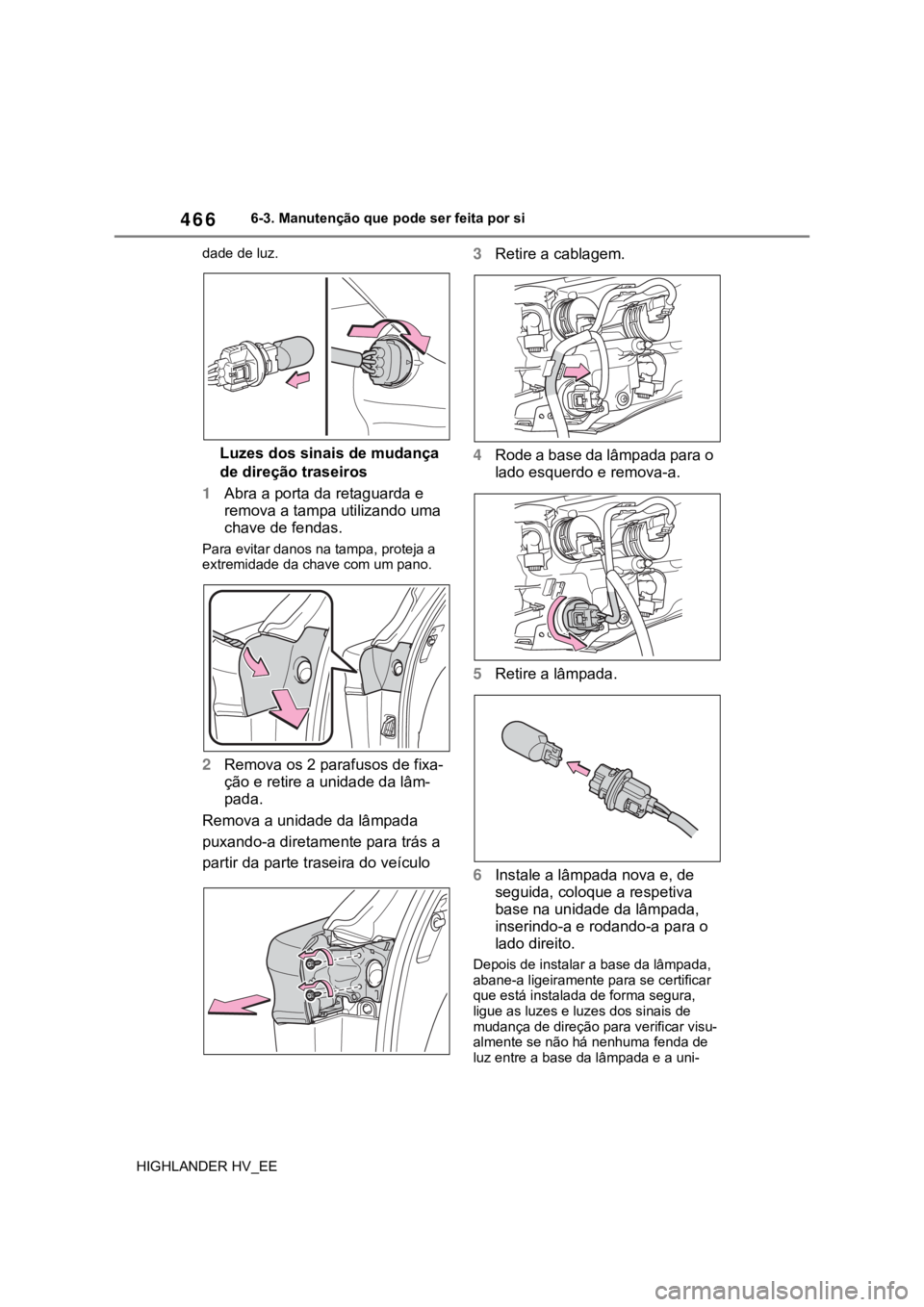 466 6-3. Manutenção que pode ser feita por si

dade de luz.

Luzes dos sinais de mudança de direção traseiros

1 Abra a porta da retaguarda e remova a tampa utilizando uma chave de fendas.

Para evitar danos na tampa, proteja a extremidade da chave com um pano.

2 Remova os 2 parafusos de fixação e retire a unidade da lâmpada.

Remova a unidade da lâmpada puxando-a diretamente para trás a partir da parte traseira do veículo

3 Retire a cablagem.

4 Rode a base da lâmpada para o lado esquerdo e remova-a.

5 Retire a lâmpada.

6 Instale a lâmpada nova e, de seguida, coloque a respetiva base na unidade da lâmpada, inserindo-a e rodando-a para o lado direito.

Depois de instalar a base da lâmpada, abane-a ligeiramente para se certificar que está instalada de forma segura, ligue as luzes e luzes dos sinais de mudança de direção para verificar visualmente se não há nenhuma fenda de luz entre a base da lâmpada e a uni-

HIGHLANDER HV_EE

carmanualsonline.info