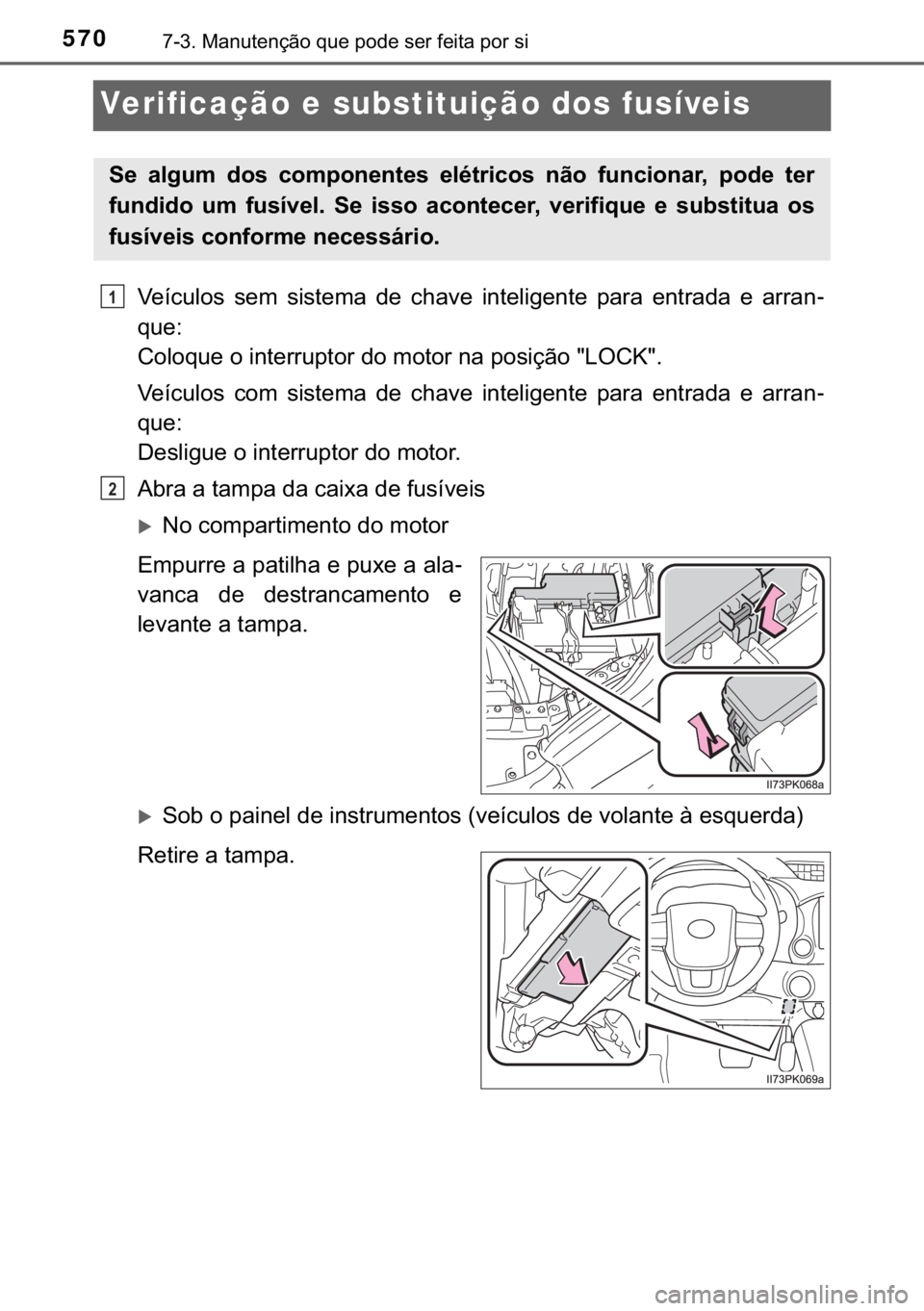 570 7-3. Manutenção que pode ser feita por si

Verificação e substituição dos fusíveis

Se algum dos componentes elétricos não funcionar, pode ter fundido um fusível. Se isso acontecer, verifique e substitua os fusíveis conforme necessário.

1 Veículos sem sistema de chave inteligente para entrada e arranque:
Coloque o interruptor do motor na posição "LOCK".

Veículos com sistema de chave inteligente para entrada e arranque:
Desligue o interruptor do motor.

2 Abra a tampa da caixa de fusíveis

No compartimento do motor

Empurre a patilha e puxe a alavanca de destrancamento e levante a tampa.

II73PK068a

Sob o painel de instrumentos (veículos de volante à esquerda)

Retire a tampa.

II73PK069a

carmanualsonline.info