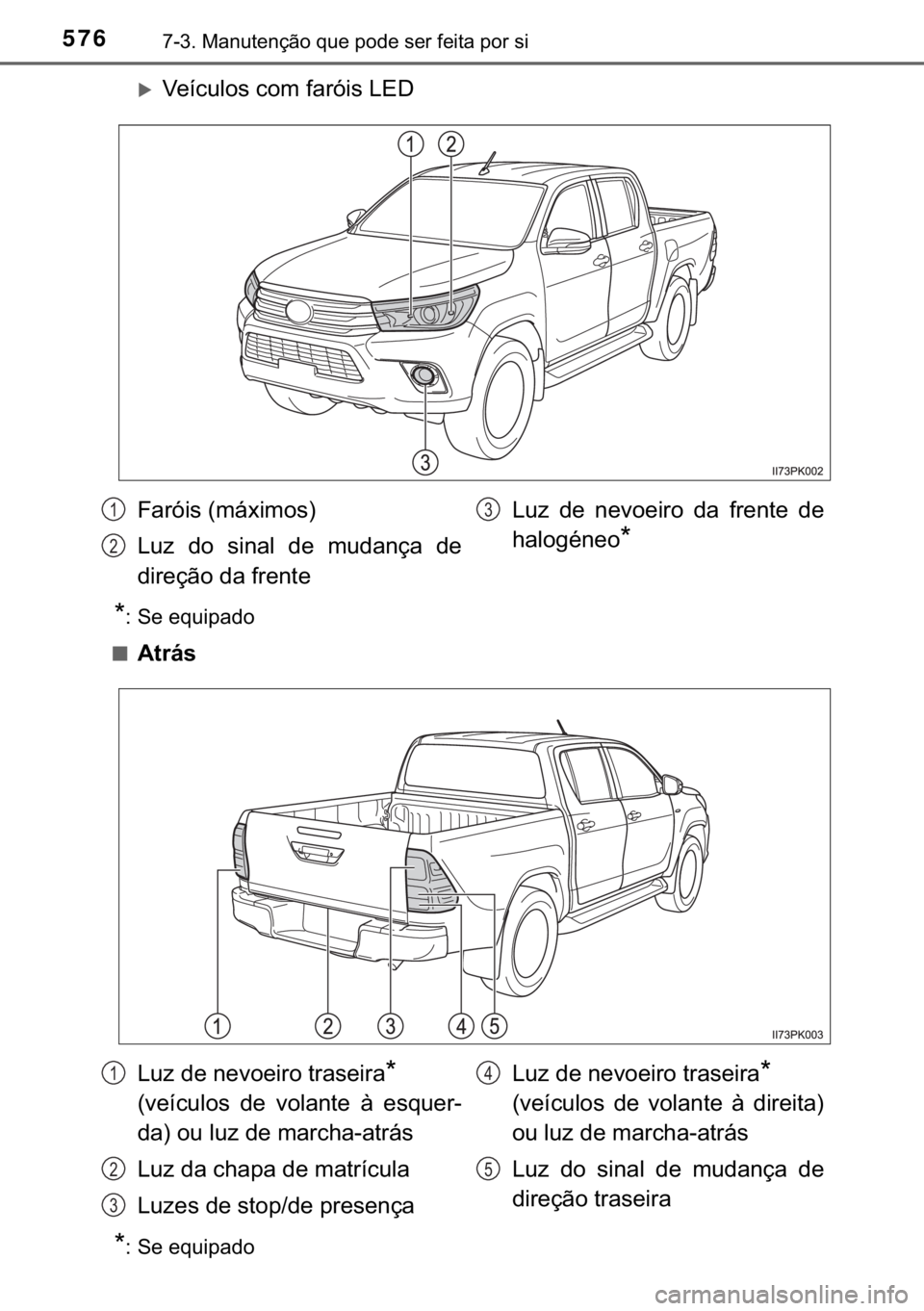 576 7-3. Manutenção que pode ser feita por si

Veículos com faróis LED

1 2

3

II73PK002

1 Faróis (máximos)

2 Luz do sinal de mudança de direção da frente

3 Luz de nevoeiro da frente de halogéneo*

*: Se equipado

■ Atrás

1 2 3 4 5

II73PK003

1 Luz de nevoeiro traseira* (veículos de volante à esquerda) ou luz de marcha-atrás

2 Luz da chapa de matrícula

3 Luzes de stop/de presença

4 Luz de nevoeiro traseira* (veículos de volante à direita) ou luz de marcha-atrás

5 Luz do sinal de mudança de direção traseira

*: Se equipado

carmanualsonline.info