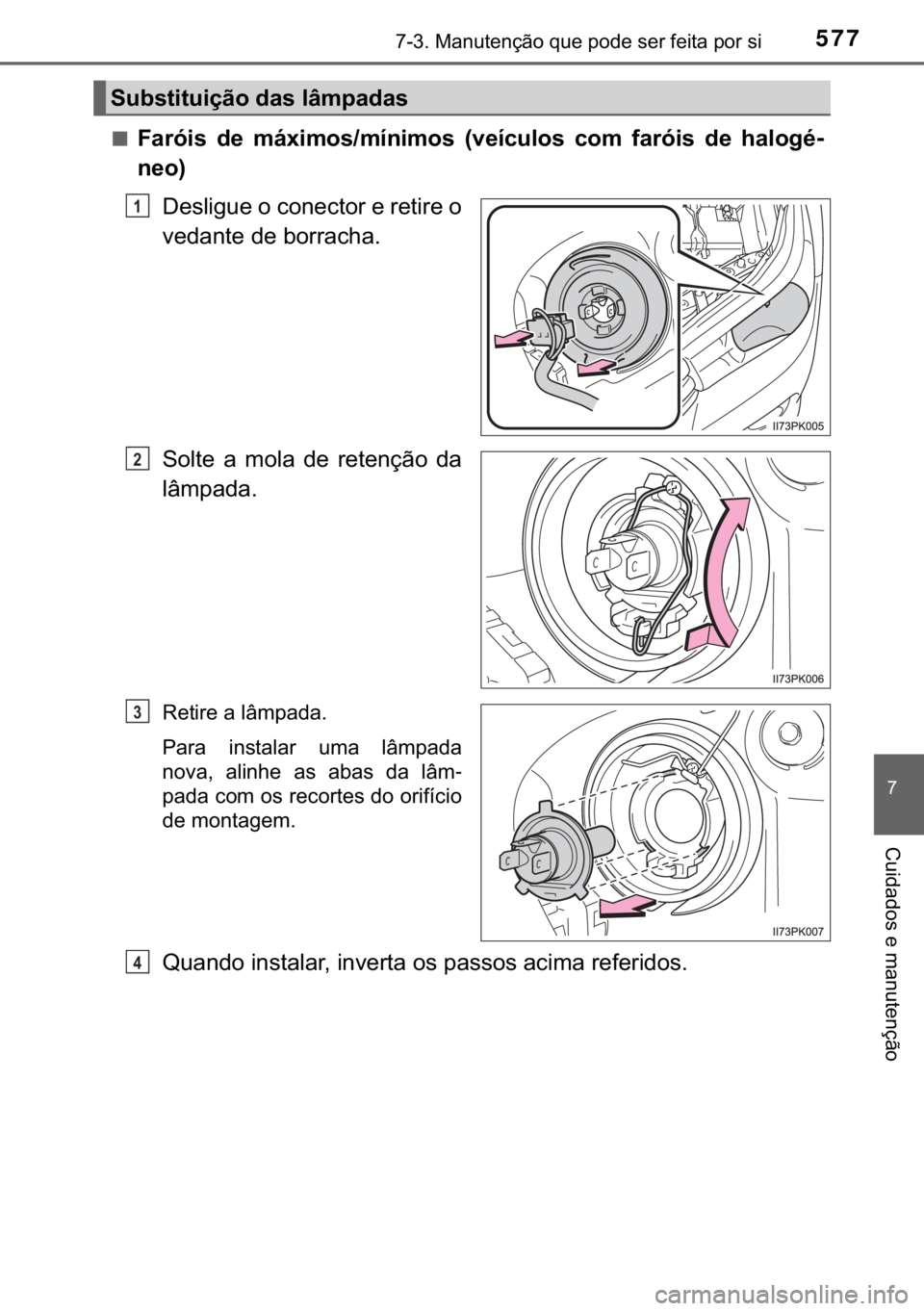 7-3. Manutenção que pode ser feita por si 577

Substituição das lâmpadas

■ Faróis de máximos/mínimos (veículos com faróis de halogéneo)

1 Desligue o conector e retire o vedante de borracha.

II73PK005

2 Solte a mola de retenção da lâmpada.

II73PK006

3 Retire a lâmpada.

Para instalar uma lâmpada nova, alinhe as abas da lâmpada com os recortes do orifício de montagem.

II73PK007

4 Quando instalar, inverta os passos acima referidos.

7

Cuidados e manutenção

carmanualsonline.info