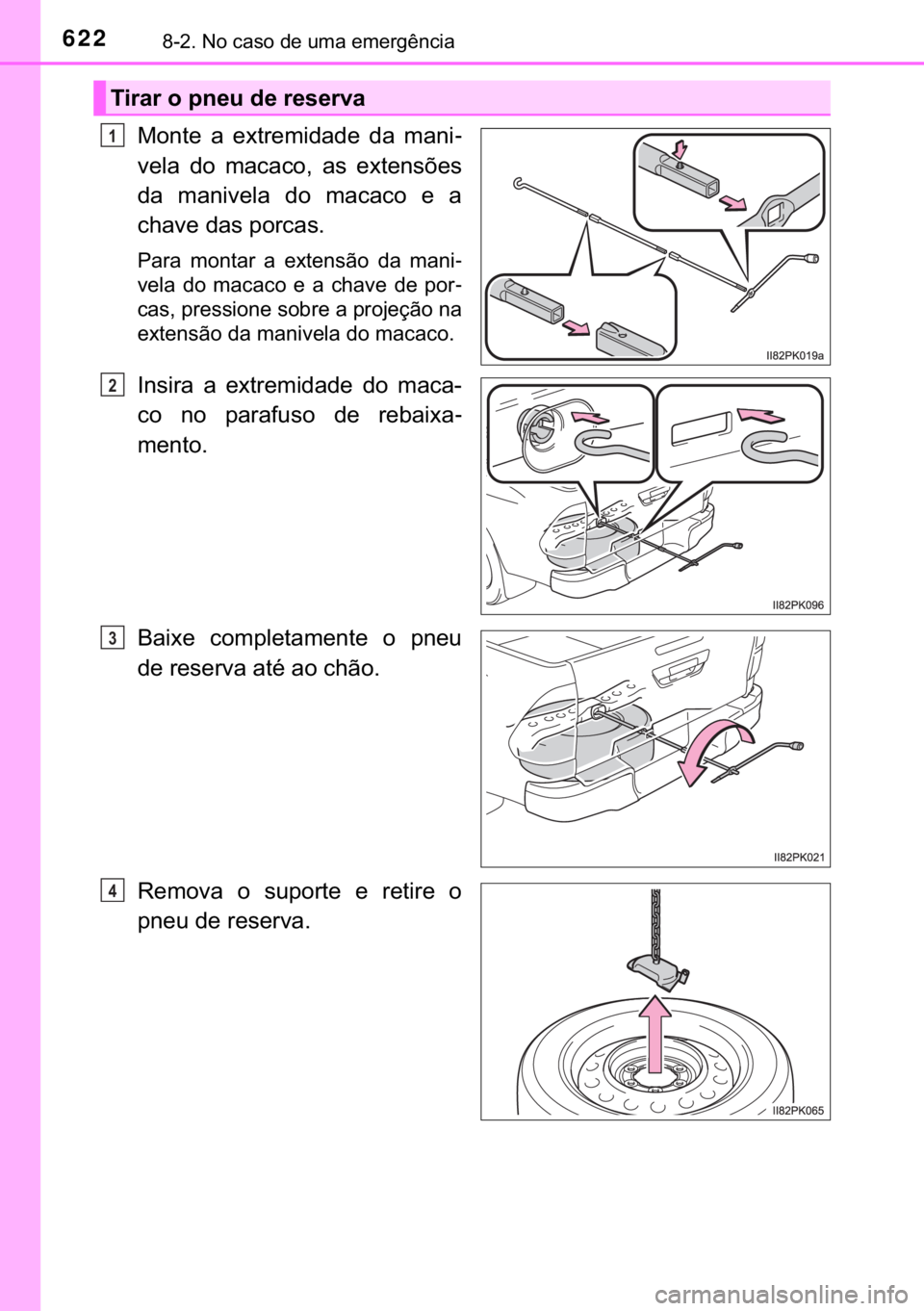 622 8-2. No caso de uma emergência

Tirar o pneu de reserva

1 Monte a extremidade da manivela do macaco, as extensões da manivela do macaco e a chave das porcas.

Para montar a extensão da manivela do macaco e a chave de porcas, pressione sobre a projeção na extensão da manivela do macaco.

II82PK019a

2 Insira a extremidade do macaco no parafuso de rebaixamento.

II82PK096

3 Baixe completamente o pneu de reserva até ao chão.

II82PK021

4 Remova o suporte e retire o pneu de reserva.

II82PK065

carmanualsonline.info