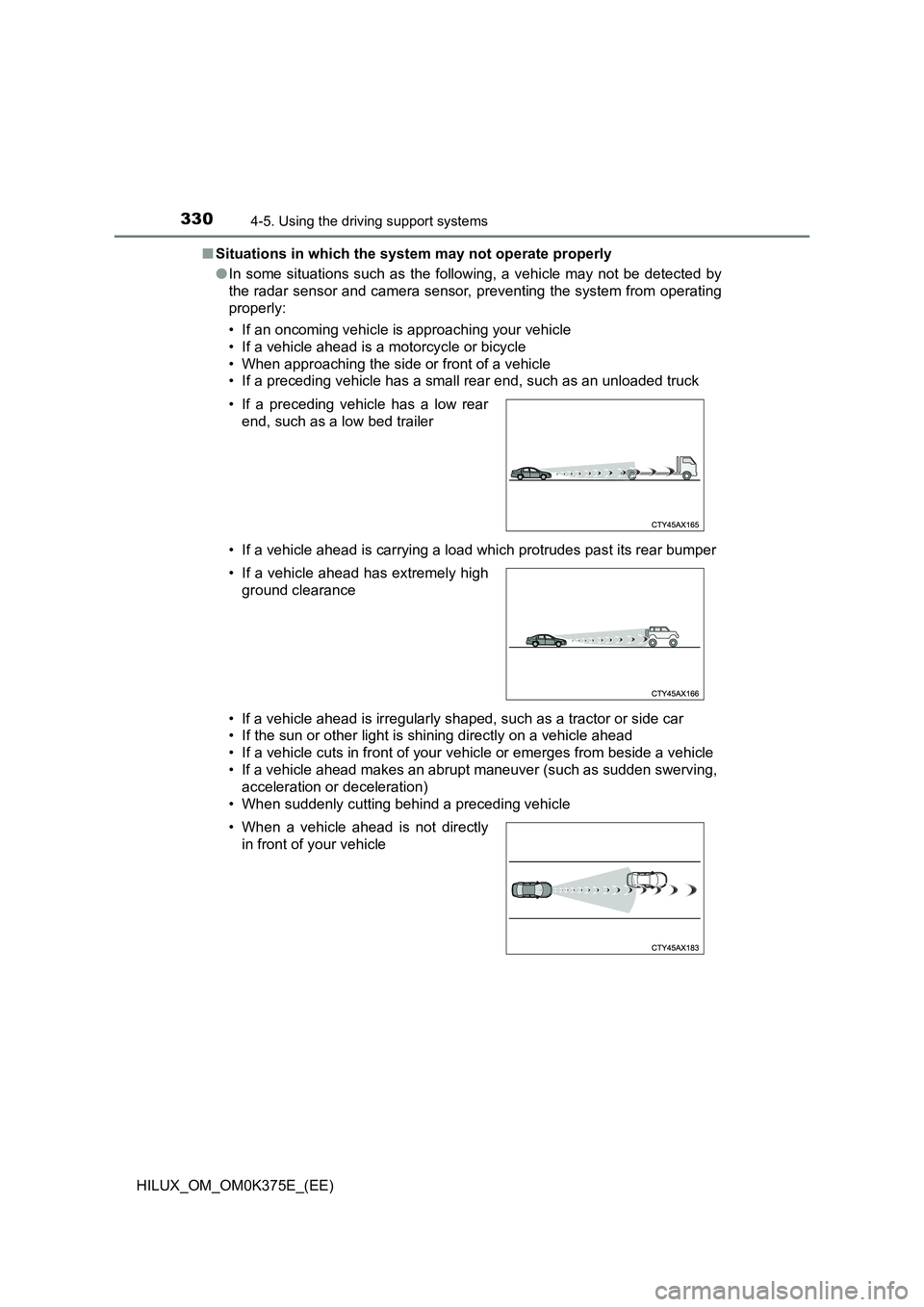 330 4-5. Using the driving support systems

■ Situations in which the system may not operate properly

● In some situations such as the following, a vehicle may not be detected by the radar sensor and camera sensor, preventing the system from operating properly:

• If an oncoming vehicle is approaching your vehicle
• If a vehicle ahead is a motorcycle or bicycle
• When approaching the side or front of a vehicle
• If a preceding vehicle has a small rear end, such as an unloaded truck

• If a preceding vehicle has a low rear end, such as a low bed trailer

CTY45AX165

• If a vehicle ahead is carrying a load which protrudes past its rear bumper

• If a vehicle ahead has extremely high ground clearance

CTY45AX166

• If a vehicle ahead is irregularly shaped, such as a tractor or side car
• If the sun or other light is shining directly on a vehicle ahead
• If a vehicle cuts in front of your vehicle or emerges from beside a vehicle
• If a vehicle ahead makes an abrupt maneuver (such as sudden swerving, acceleration or deceleration)
• When suddenly cutting behind a preceding vehicle

• When a vehicle ahead is not directly in front of your vehicle

CTY45AX183

HILUX_OM_OM0K375E_(EE)

carmanualsonline.info