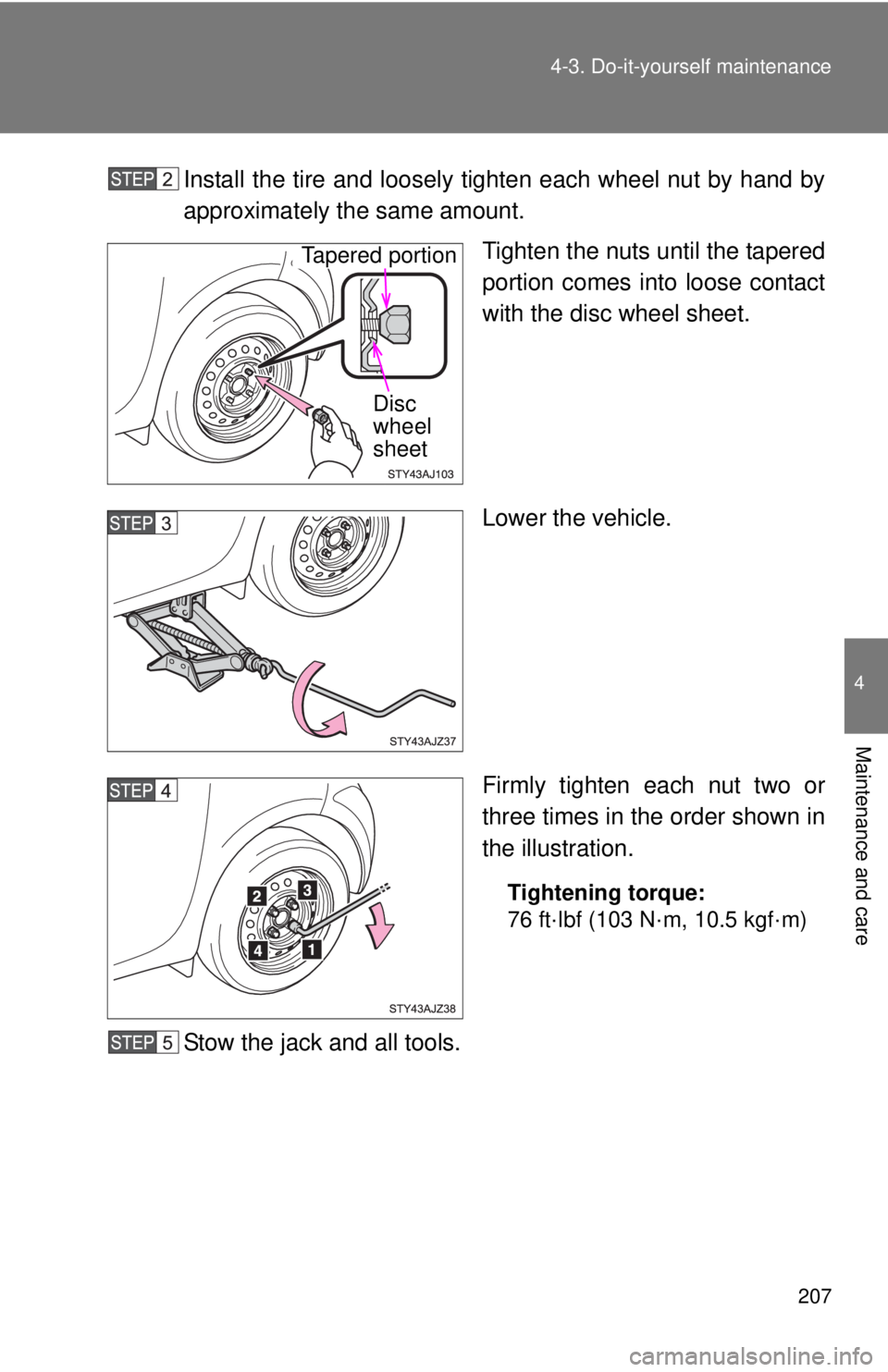 4-3. Do-it-yourself maintenance

STEP 2 Install the tire and loosely tighten each wheel nut by hand by approximately the same amount.

Tapered portion

Disc wheel sheet

STY43AJ103

Tighten the nuts until the tapered portion comes into loose contact with the disc wheel sheet.

STEP 3

STY43AJZ37

Lower the vehicle.

STEP 4

2 3 4 1

STY43AJZ38

Firmly tighten each nut two or three times in the order shown in the illustration.

Tightening torque:
76 ft·lbf (103 N·m, 10.5 kgf·m)

STEP 5 Stow the jack and all tools.

4

Maintenance and care

207

carmanualsonline.info