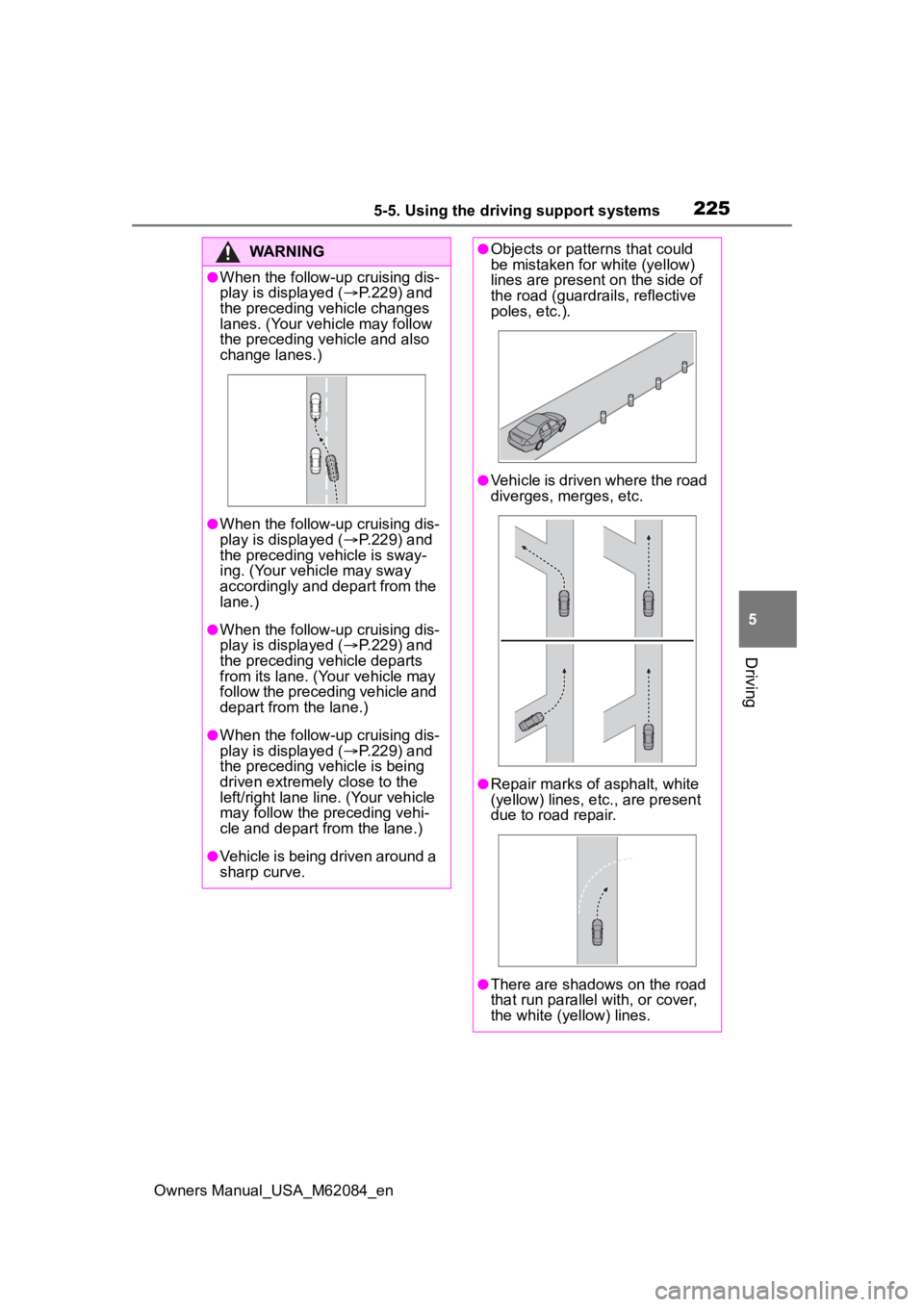 5-5. Using the driving support systems

225

WARNING

●When the follow-up cruising display is displayed (→P.229) and the preceding vehicle changes lanes. (Your vehicle may follow the preceding vehicle and also change lanes.)

●When the follow-up cruising display is displayed (→P.229) and the preceding vehicle is swaying. (Your vehicle may sway accordingly and depart from the lane.)

●When the follow-up cruising display is displayed (→P.229) and the preceding vehicle departs from its lane. (Your vehicle may follow the preceding vehicle and depart from the lane.)

●When the follow-up cruising display is displayed (→P.229) and the preceding vehicle is being driven extremely close to the left/right lane line. (Your vehicle may follow the preceding vehicle and depart from the lane.)

●Vehicle is being driven around a sharp curve.

●Objects or patterns that could be mistaken for white (yellow) lines are present on the side of the road (guardrails, reflective poles, etc.).

●Vehicle is driven where the road diverges, merges, etc.

●Repair marks of asphalt, white (yellow) lines, etc., are present due to road repair.

●There are shadows on the road that run parallel with, or cover, the white (yellow) lines.

5

Driving

Owners Manual_USA_M62084_en

carmanualsonline.info