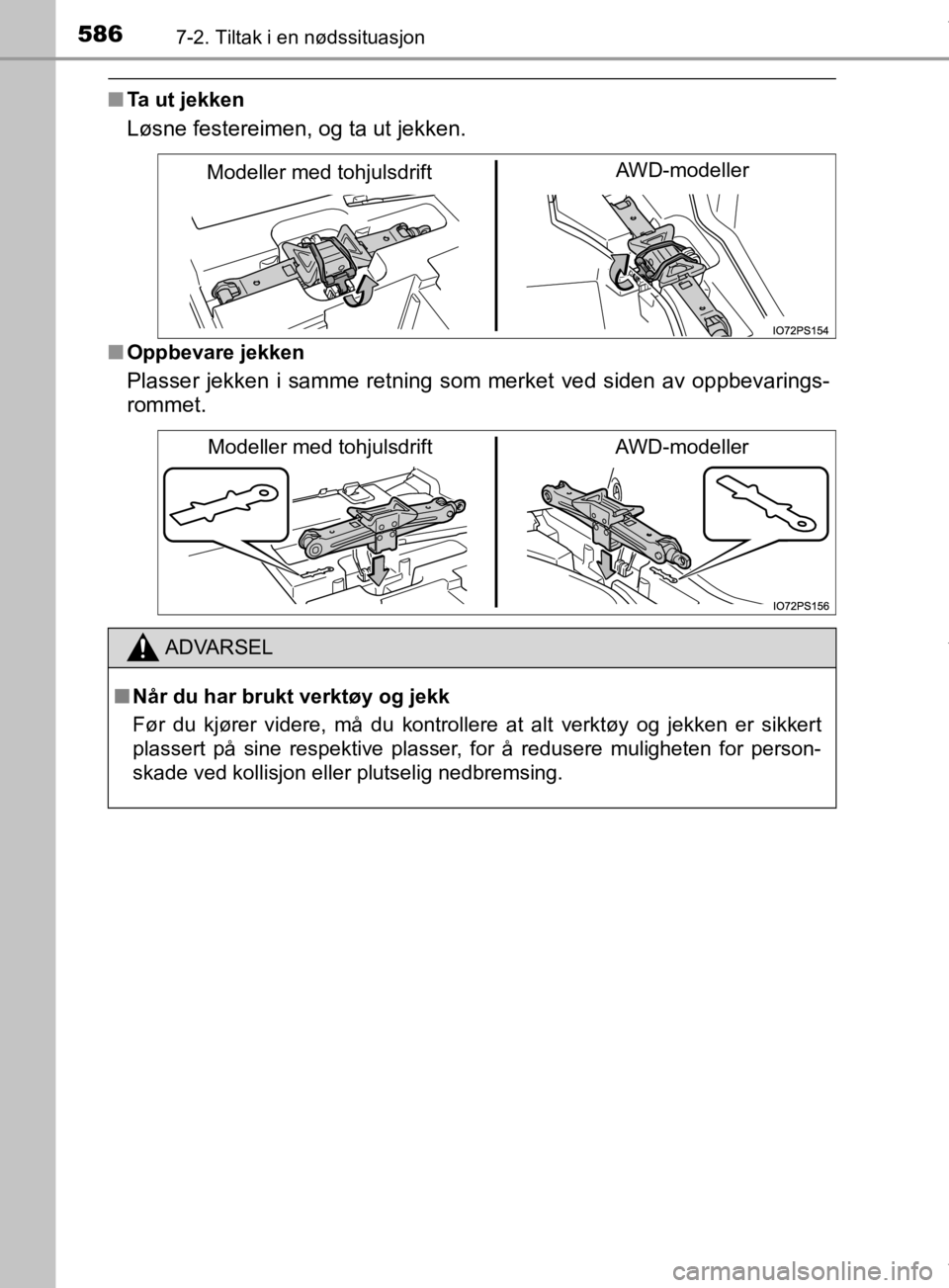 586 7-2. Tiltak i en nødssituasjon

■ Ta ut jekken

Løsne festereimen, og ta ut jekken.

Modeller med tohjulsdrift AWD-modeller

IO72PS154

■ Oppbevare jekken

Plasser jekken i samme retning som merket ved siden av oppbevaringsrommet.

Modeller med tohjulsdrift AWD-modeller

IO72PS156

ADVARSEL

■ Når du har brukt verktøy og jekk

Før du kjører videre, må du kontrollere at alt verktøy og jekken er sikkert plassert på sine respektive plasser, for å redusere muligheten for personskade ved kollisjon eller plutselig nedbremsing.

carmanualsonline.info