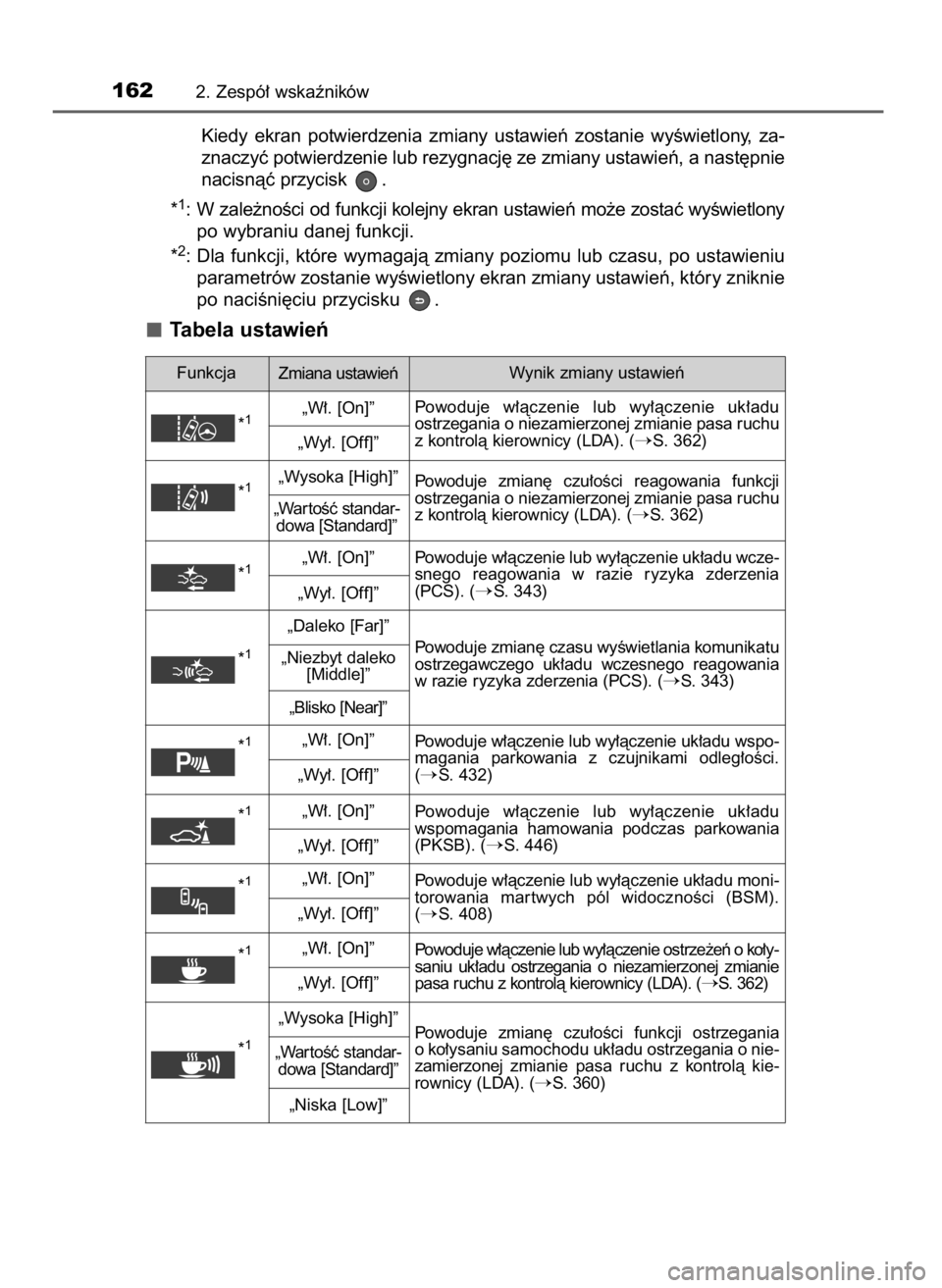 162 2. Zespół wskaźników

Kiedy ekran potwierdzenia zmiany ustawień zostanie wyświetlony, zaznaczyć potwierdzenie lub rezygnację ze zmiany ustawień, a następnie nacisnąć przycisk .

*1: W zależności od funkcji kolejny ekran ustawień może zostać wyświetlony po wybraniu danej funkcji.

*2: Dla funkcji, które wymagają zmiany poziomu lub czasu, po ustawieniu parametrów zostanie wyświetlony ekran zmiany ustawień, który zniknie po naciśnięciu przycisku .

■ Tabela ustawień

| Funkcja | Zmiana ustawień | Wynik zmiany ustawień |
|---|---|---|
| *1 | „Wł. [On]” | Powoduje włączenie lub wyłączenie układu ostrzegania o niezamierzonej zmianie pasa ruchu z kontrolą kierownicy (LDA). (→S. 362) |
| | „Wył. [Off]” | |
| *1 | „Wysoka [High]” | Powoduje zmianę czułości reagowania funkcji ostrzegania o niezamierzonej zmianie pasa ruchu z kontrolą kierownicy (LDA). (→S. 362) |
| | „Wartość standardowa [Standard]” | |
| *1 | „Wł. [On]” | Powoduje włączenie lub wyłączenie układu wczesnego reagowania w razie ryzyka zderzenia (PCS). (→S. 343) |
| | „Wył. [Off]” | |
| *1 | „Daleko [Far]” | Powoduje zmianę czasu wyświetlania komunikatu ostrzegawczego układu wczesnego reagowania w razie ryzyka zderzenia (PCS). (→S. 343) |
| | „Niezbyt daleko [Middle]” | |
| | „Blisko [Near]” | |
| *1 | „Wł. [On]” | Powoduje włączenie lub wyłączenie układu wspomagania parkowania z czujnikami odległości. (→S. 432) |
| | „Wył. [Off]” | |
| *1 | „Wł. [On]” | Powoduje włączenie lub wyłączenie układu wspomagania hamowania podczas parkowania (PKSB). (→S. 446) |
| | „Wył. [Off]” | |
| *1 | „Wł. [On]” | Powoduje włączenie lub wyłączenie układu monitorowania martwych pól widoczności (BSM). (→S. 408) |
| | „Wył. [Off]” | |
| *1 | „Wł. [On]” | Powoduje włączenie lub wyłączenie ostrzeżeń o kołysaniu układu ostrzegania o niezamierzonej zmianie pasa ruchu z kontrolą kierownicy (LDA). (→S. 362) |
| | „Wył. [Off]” | |
| *1 | „Wysoka [High]” | Powoduje zmianę czułości funkcji ostrzegania o kołysaniu samochodu układu ostrzegania o niezamierzonej zmianie pasa ruchu z kontrolą kierownicy (LDA). (→S. 360) |
| | „Wartość standardowa [Standard]” | |
| | „Niska [Low]” | |

carmanualsonline.info