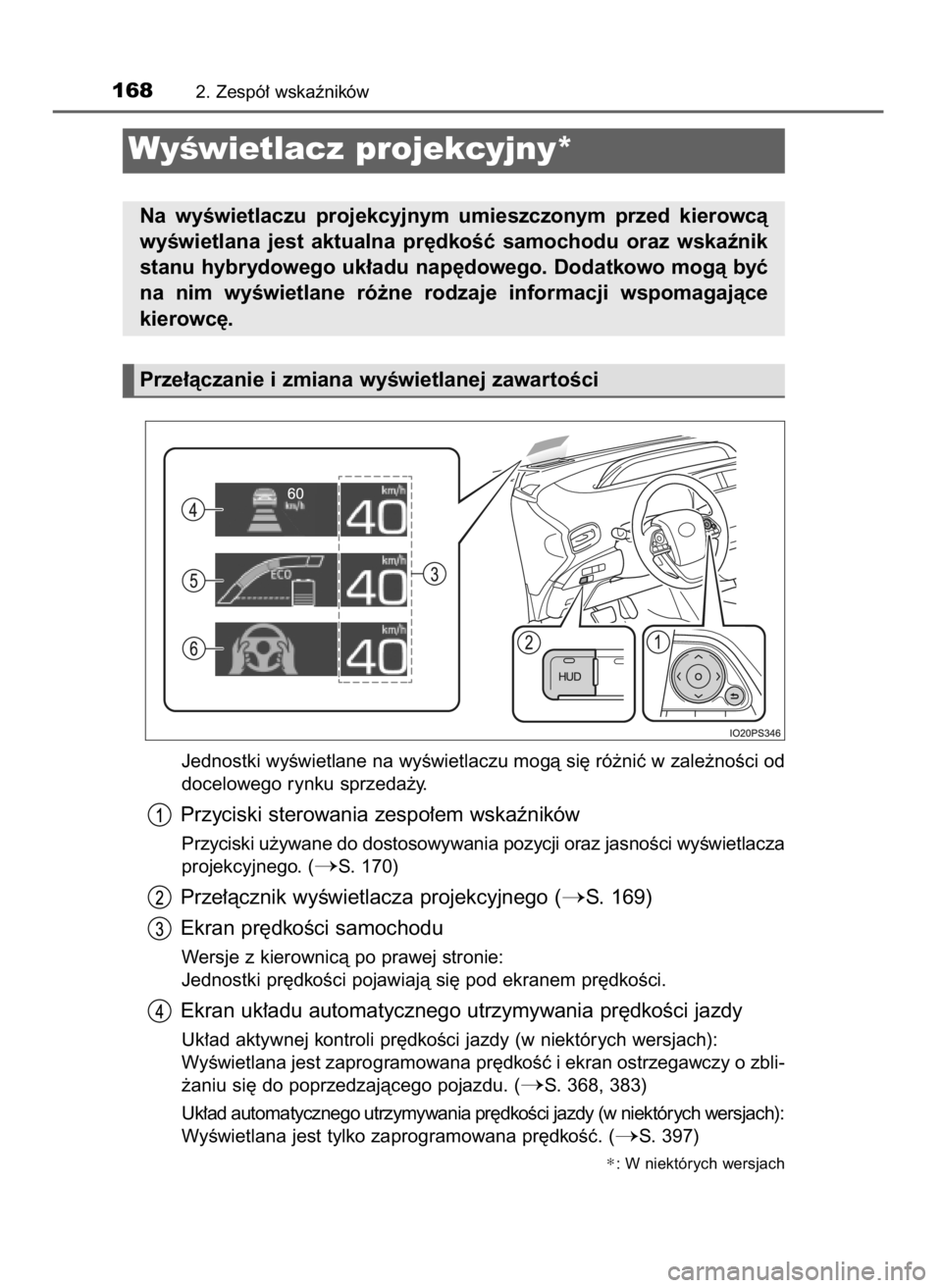 168 2. Zespół wskaźników

Wyświetlacz projekcyjny*

Na wyświetlaczu projekcyjnym umieszczonym przed kierowcą wyświetlana jest aktualna prędkość samochodu oraz wskaźnik stanu hybrydowego układu napędowego. Dodatkowo mogą być na nim wyświetlane różne rodzaje informacji wspomagające kierowcę.

Przełączanie i zmiana wyświetlanej zawartości

4
60
km/h
km/h
40
5
ECO
km/h
40
3
6
km/h
40
2
HUD
1
IO20PS346

Jednostki wyświetlane na wyświetlaczu mogą się różnić w zależności od docelowego rynku sprzedaży.

1 Przyciski sterowania zespołem wskaźników

Przyciski używane do dostosowywania pozycji oraz jasności wyświetlacza projekcyjnego. (→S. 170)

2 Przełącznik wyświetlacza projekcyjnego (→S. 169)

3 Ekran prędkości samochodu

Wersje z kierownicą po prawej stronie:
Jednostki prędkości pojawiają się pod ekranem prędkości.

4 Ekran układu automatycznego utrzymywania prędkości jazdy

Układ aktywnej kontroli prędkości jazdy (w niektórych wersjach):
Wyświetlana jest zaprogramowana prędkość i ekran ostrzegawczy o zbliżaniu się do poprzedzającego pojazdu. (→S. 368, 383)

Układ automatycznego utrzymywania prędkości jazdy (w niektórych wersjach):
Wyświetlana jest tylko zaprogramowana prędkość. (→S. 397)

*: W niektórych wersjach

carmanualsonline.info