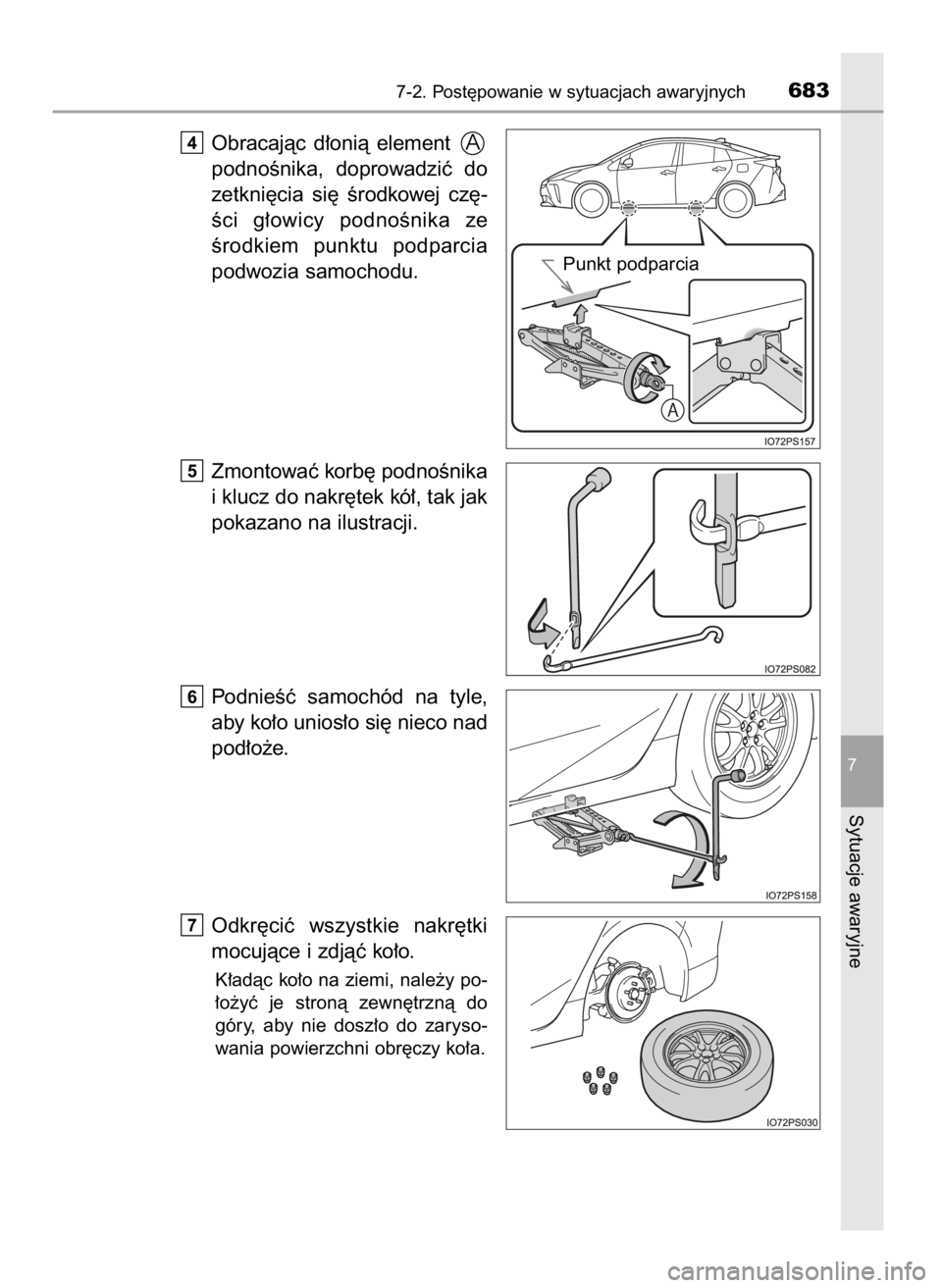 7-2. Postępowanie w sytuacjach awaryjnych 683

4 Obracając dłonią element A podnośnika, doprowadzić do zetknięcia się środkowej części głowicy podnośnika ze środkiem punktu podparcia podwozia samochodu.

Punkt podparcia

A

IO72PS157

5 Zmontować korbę podnośnika i klucz do nakrętek kół, tak jak pokazano na ilustracji.

IO72PS082

6 Podnieść samochód na tyle, aby koło uniosło się nieco nad podłoże.

IO72PS158

7 Odkręcić wszystkie nakrętki mocujące i zdjąć koło.

Kładąc koło na ziemi, należy położyć je stroną zewnętrzną do góry, aby nie doszło do zarysowania powierzchni obręczy koła.

IO72PS030

7

Sytuacje awaryjne

carmanualsonline.info