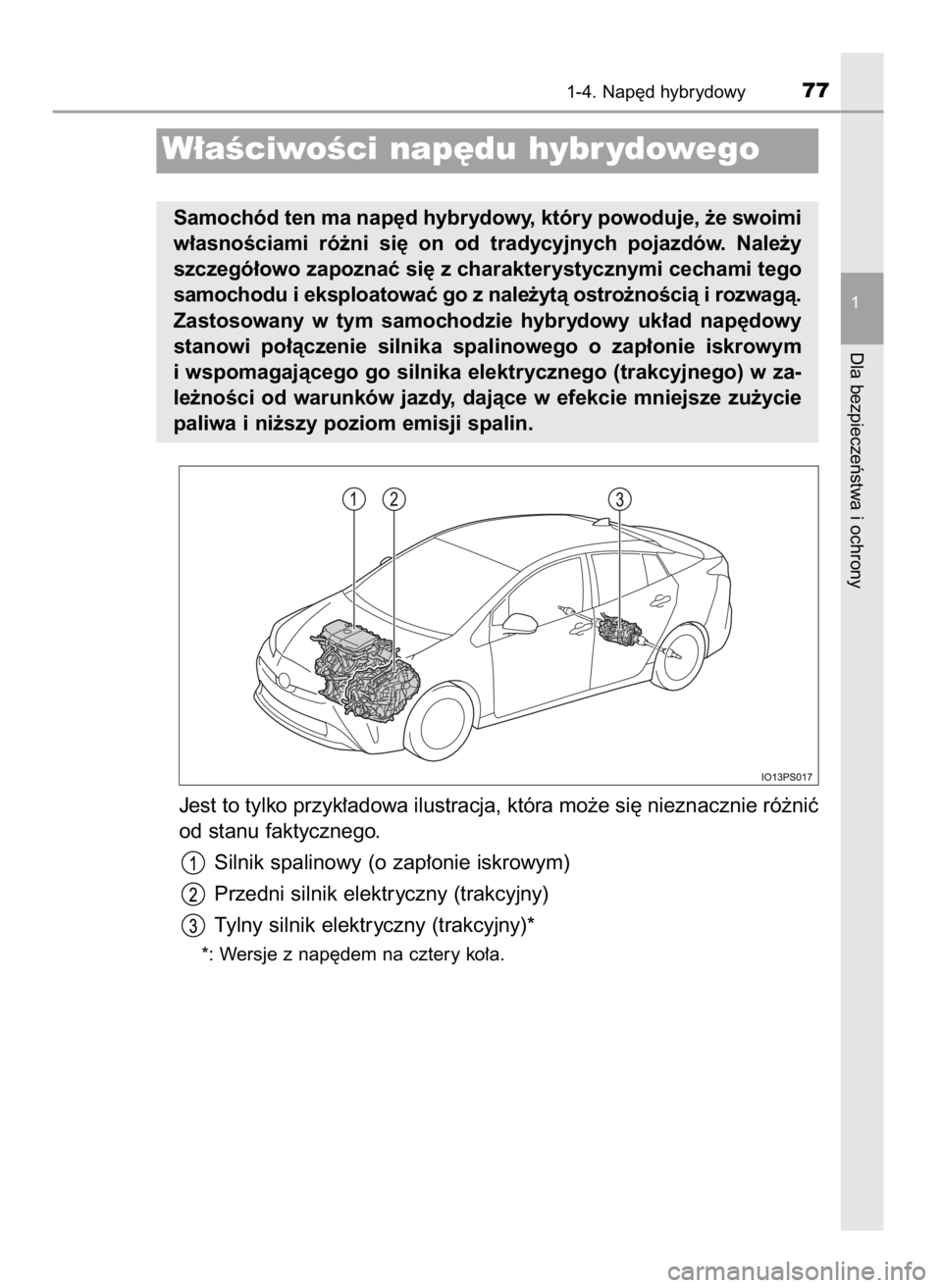 1-4. Napęd hybrydowy

77

1

Dla bezpieczeństwa i ochrony

Właściwości napędu hybrydowego

Samochód ten ma napęd hybrydowy, który powoduje, że swoimi własnościami różni się on od tradycyjnych pojazdów. Należy szczegółowo zapoznać się z charakterystycznymi cechami tego samochodu i eksploatować go z należytą ostrożnością i rozwagą. Zastosowany w tym samochodzie hybrydowy układ napędowy stanowi połączenie silnika spalinowego o zapłonie iskrowym i wspomagającego go silnika elektrycznego (trakcyjnego) w zależności od warunków jazdy, dające w efekcie mniejsze zużycie paliwa i niższy poziom emisji spalin.

1 2 3

IO13PS017

Jest to tylko przykładowa ilustracja, która może się nieznacznie różnić od stanu faktycznego.

1 Silnik spalinowy (o zapłonie iskrowym)

2 Przedni silnik elektryczny (trakcyjny)

3 Tylny silnik elektryczny (trakcyjny)*

*: Wersje z napędem na cztery koła.

carmanualsonline.info