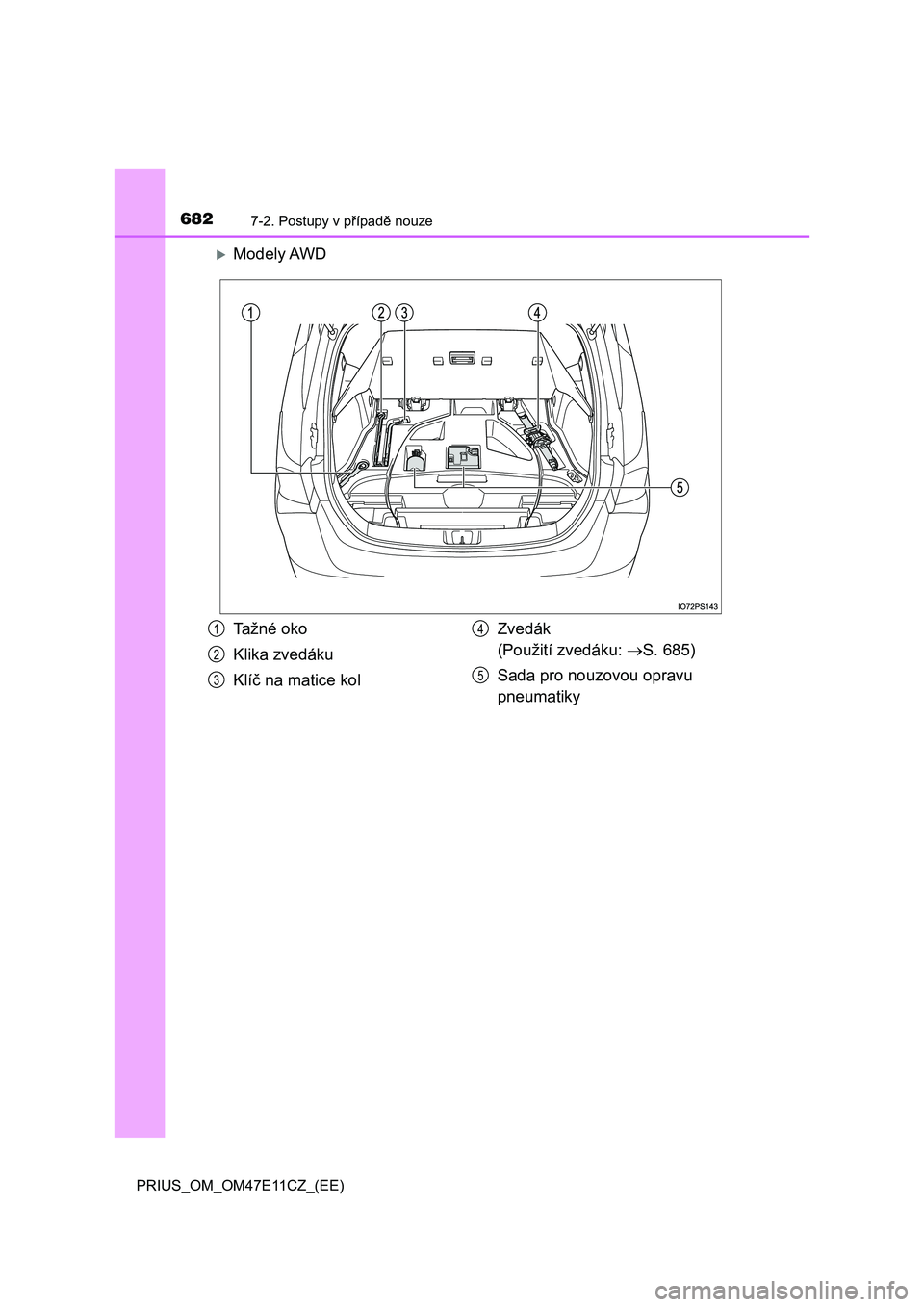 682
7-2. Postupy v případě nouze

Modely AWD

1 2 3 4 5

IO72PS143

1 Tažné oko
2 Klika zvedáku
3 Klíč na matice kol
4 Zvedák (Použití zvedáku: →S. 685)
5 Sada pro nouzovou opravu pneumatiky

PRIUS_OM_OM47E11CZ_(EE)

carmanualsonline.info