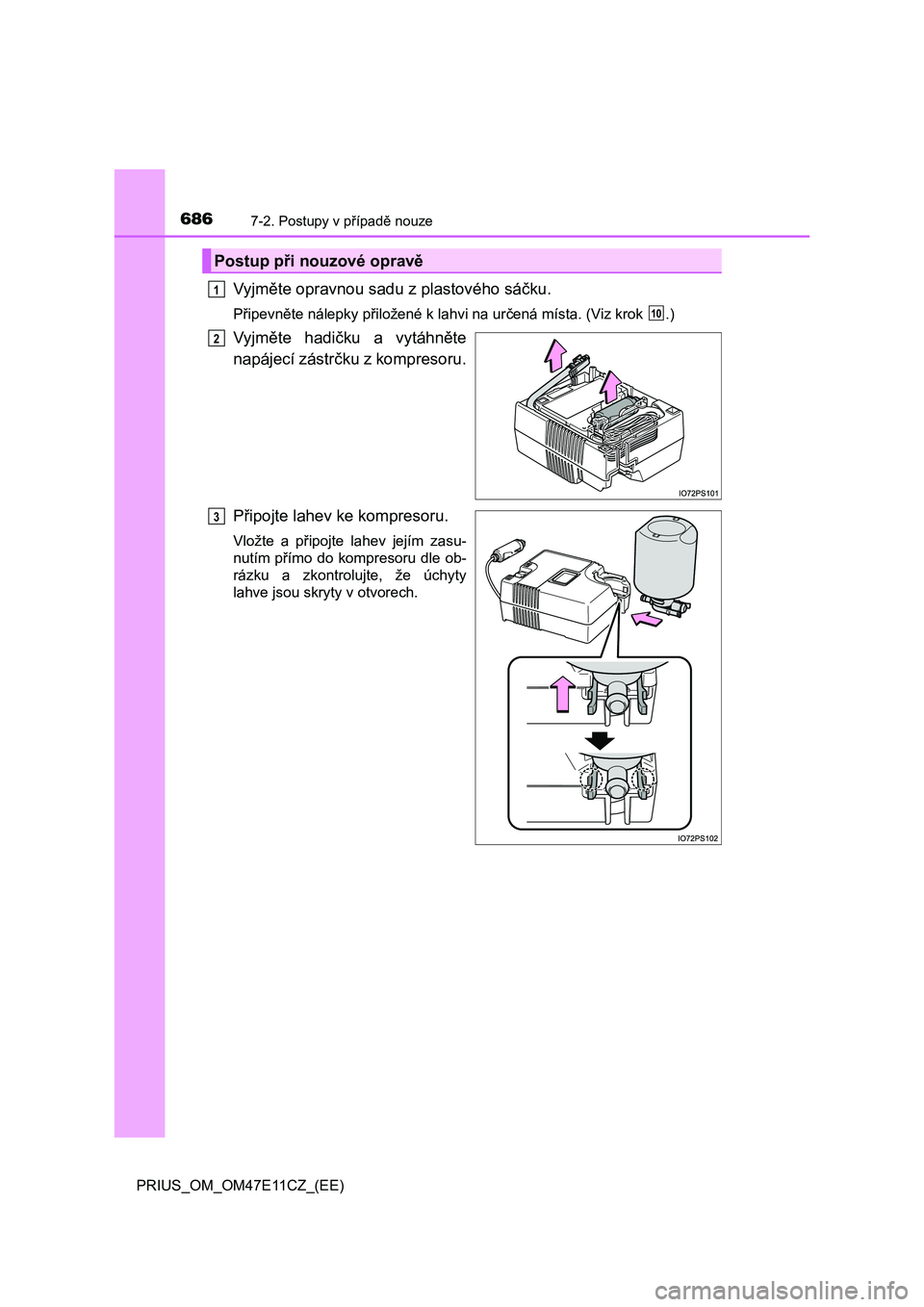 686 7-2. Postupy v případě nouze

Postup při nouzové opravě

1 Vyjměte opravnou sadu z plastového sáčku.

Připevněte nálepky přiložené k lahvi na určená místa. (Viz krok 10.)

2 Vyjměte hadičku a vytáhněte napájecí zástrčku z kompresoru.

IO72PS101

3 Připojte lahev ke kompresoru.

Vložte a připojte lahev jejím zasunutím přímo do kompresoru dle obrázku a zkontrolujte, že úchyty lahve jsou skryty v otvorech.

IO72PS102

PRIUS_OM_OM47E11CZ_(EE)

carmanualsonline.info