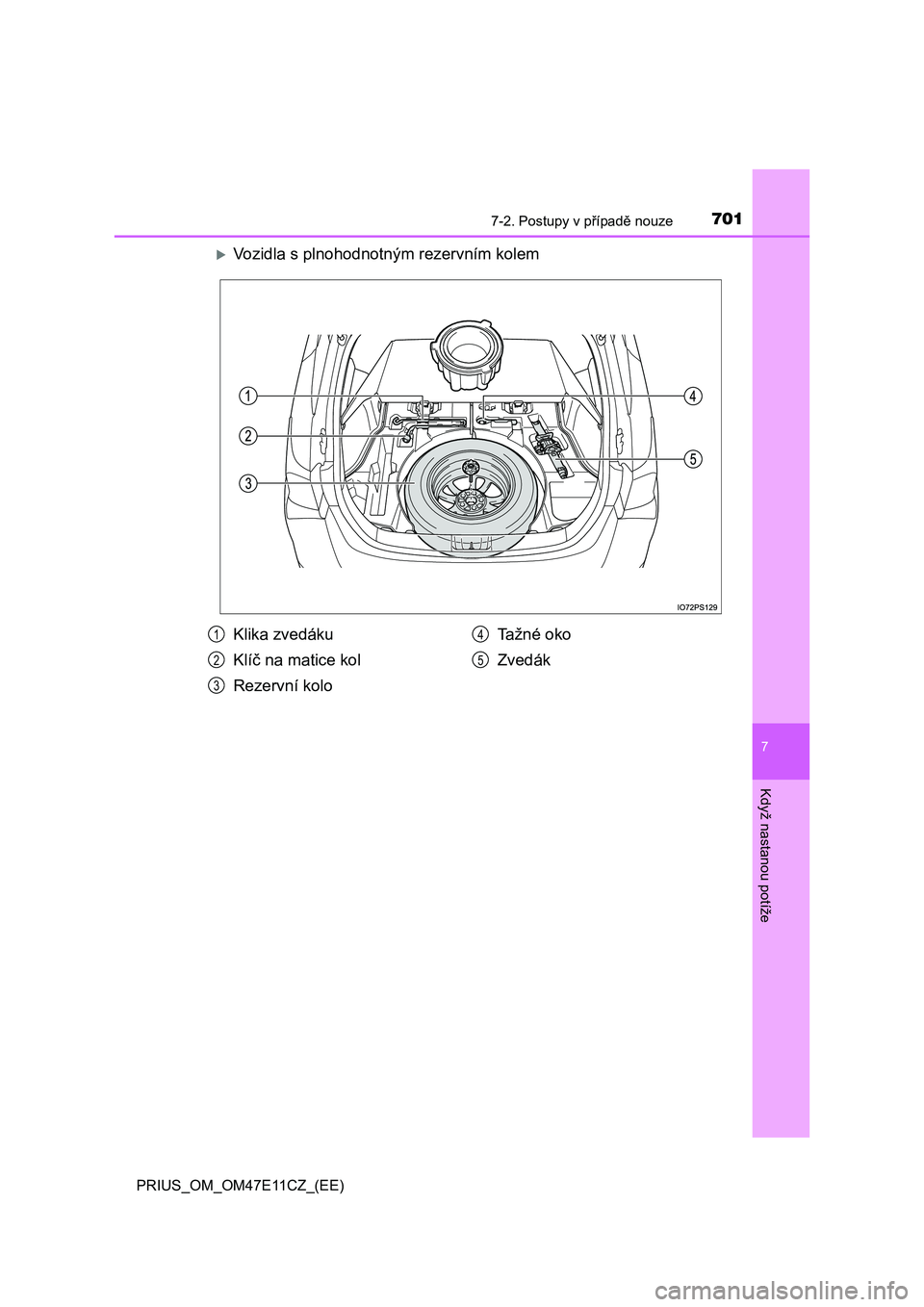 7-2. Postupy v případě nouze 701

Vozidla s plnohodnotným rezervním kolem

1
2
3
4
5

IO72PS129

1 Klika zvedáku
2 Klíč na matice kol
3 Rezervní kolo
4 Tažné oko
5 Zvedák

7

Když nastanou potíže

PRIUS_OM_OM47E11CZ_(EE)

carmanualsonline.info