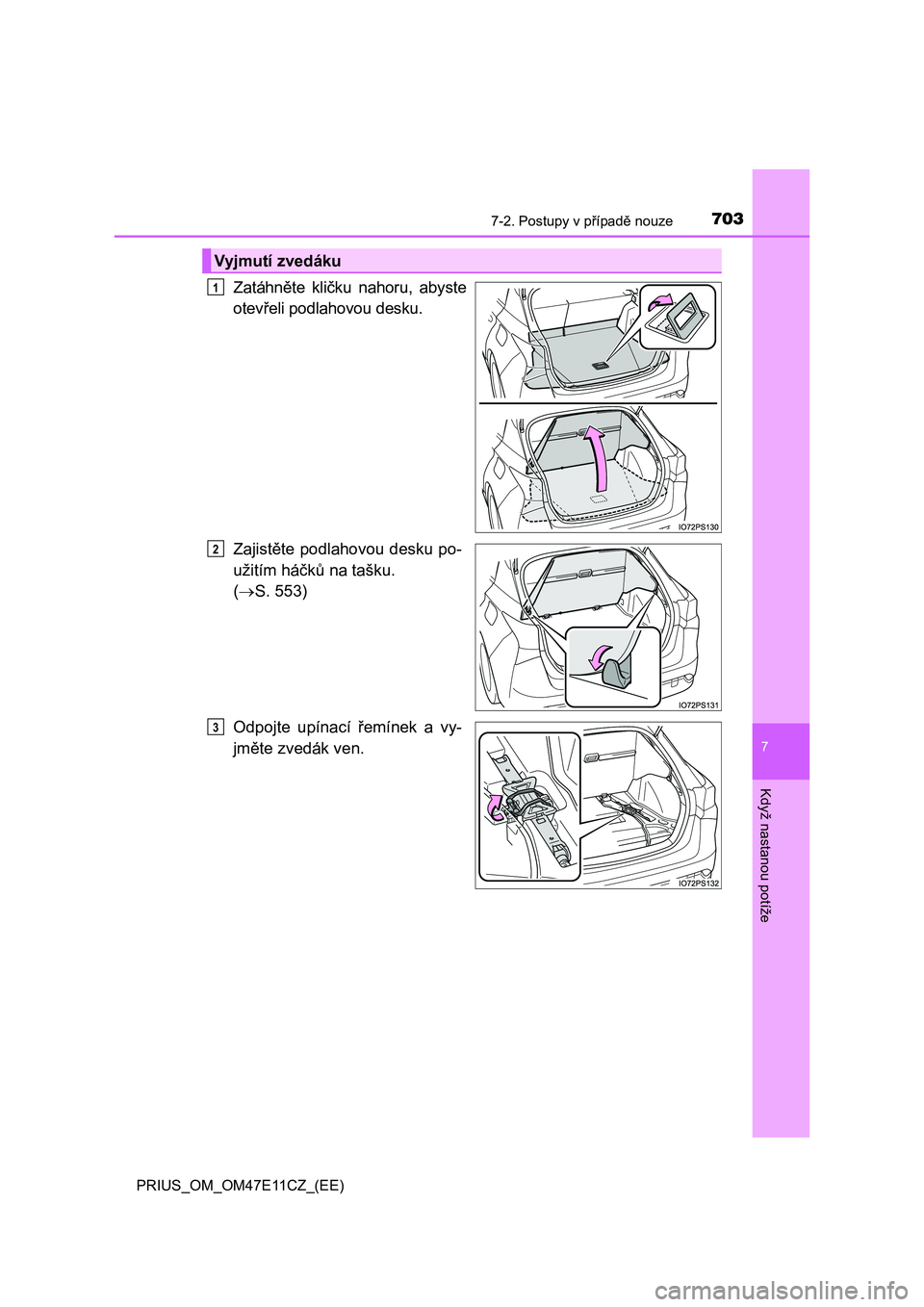 7-2. Postupy v případě nouze

703

Vyjmutí zvedáku

1

Zatáhněte kličku nahoru, abyste otevřeli podlahovou desku.

IO72PS130

2

Zajistěte podlahovou desku použitím háčků na tašku.
($\rightarrow$S. 553)

IO72PS131

3

Odpojte upínací řemínek a vyjměte zvedák ven.

IO72PS132

7

Když nastanou potíže

PRIUS_OM_OM47E11CZ_(EE)

carmanualsonline.info