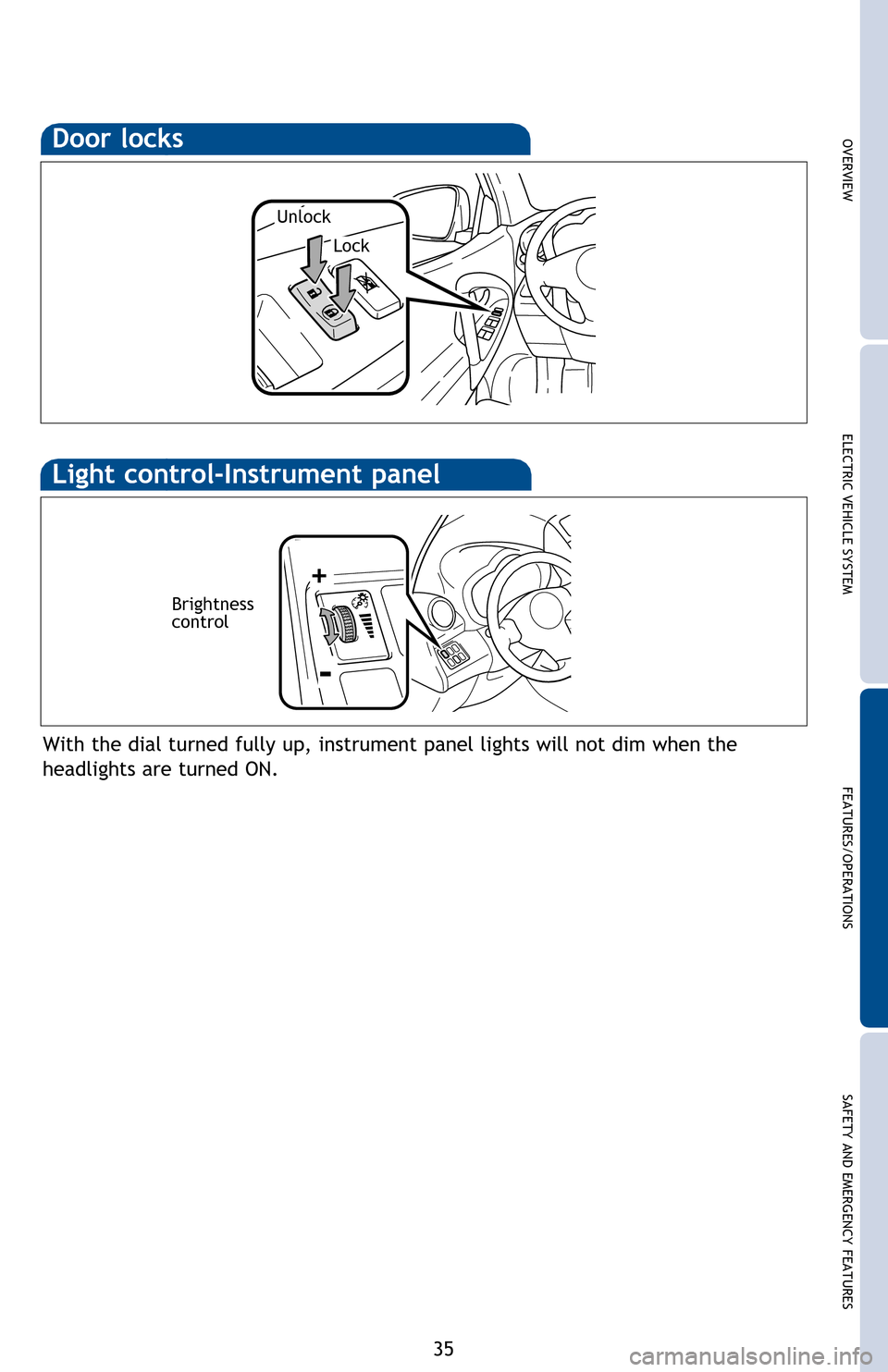 Door locks

Unlock

Lock

Light control-Instrument panel

Brightness control

+

-

With the dial turned fully up, instrument panel lights will not dim when the headlights are turned ON.

OVERVIEW

ELECTRIC VEHICLE SYSTEM

FEATURES/OPERATIONS

SAFETY AND EMERGENCY FEATURES

35

carmanualsonline.info