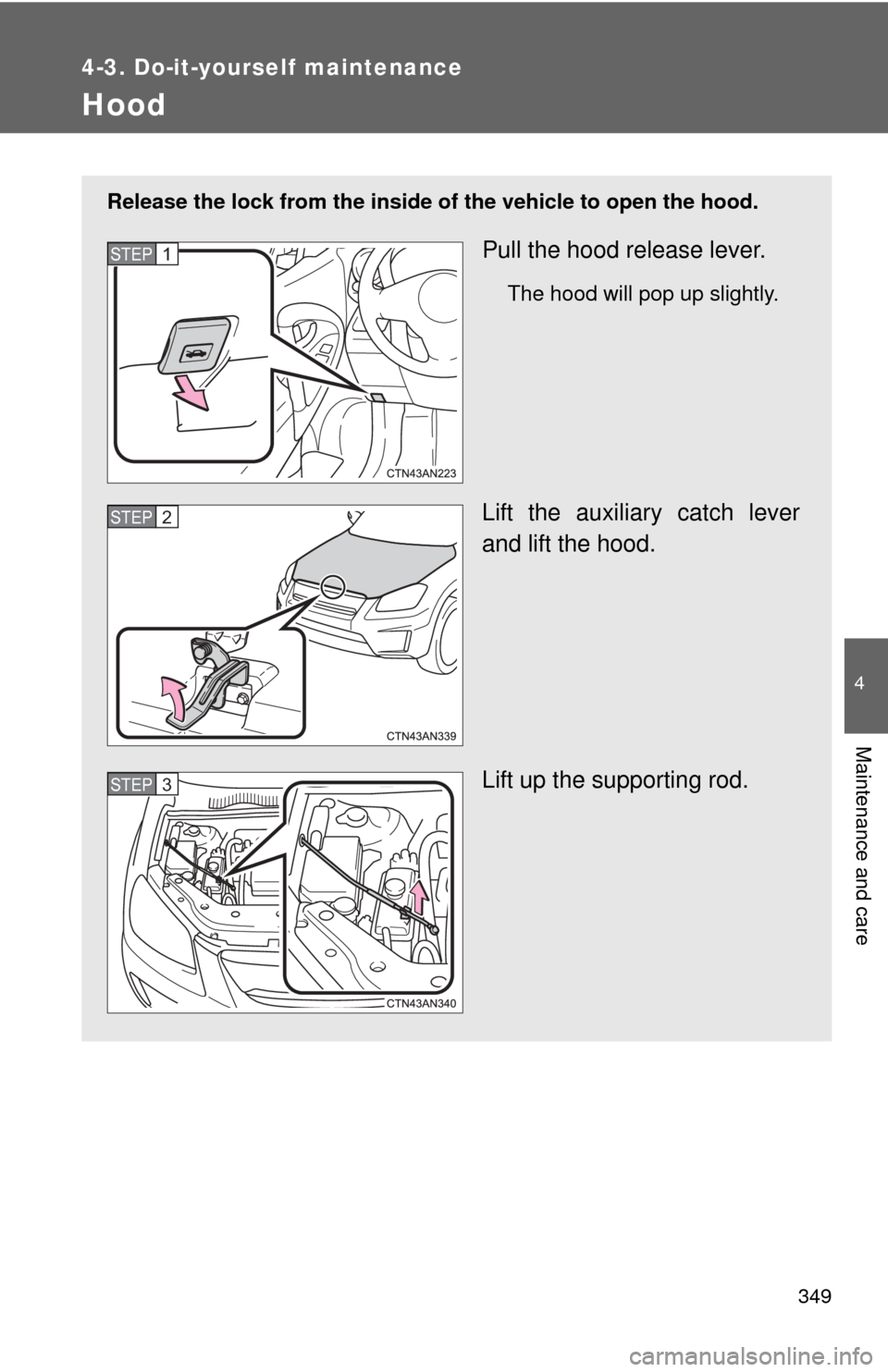 4-3. Do-it-yourself maintenance

Hood

Release the lock from the inside of the vehicle to open the hood.

STEP 1

CTN43AN223

Pull the hood release lever.

The hood will pop up slightly.

STEP 2

CTN43AN339

Lift the auxiliary catch lever and lift the hood.

STEP 3

CTN43AN340

Lift up the supporting rod.

4

Maintenance and care

349

carmanualsonline.info