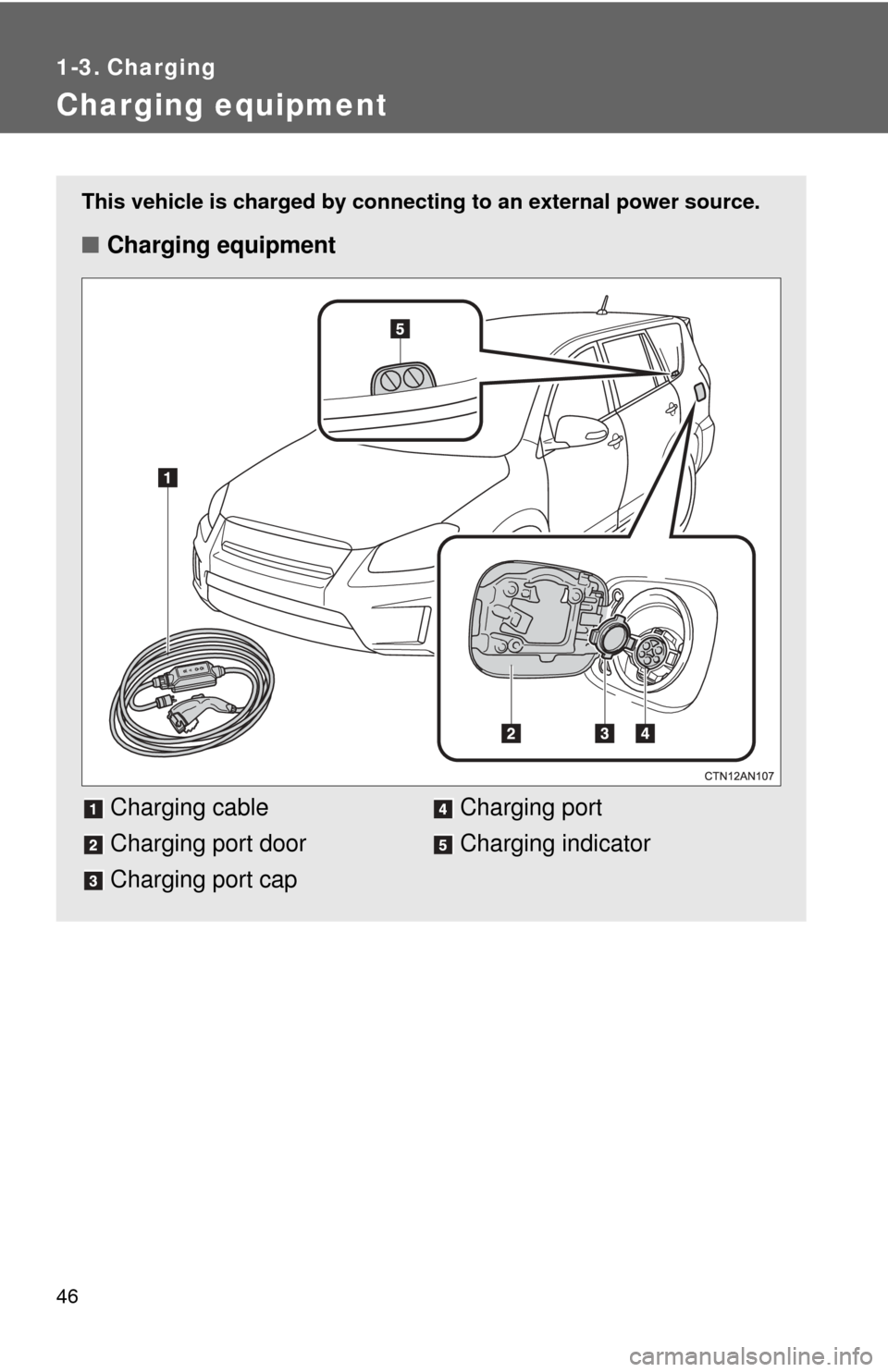 1-3. Charging

Charging equipment

This vehicle is charged by connecting to an external power source.

■ Charging equipment

5

1

2 3 4

CTN12AN107

1 Charging cable

2 Charging port door

3 Charging port cap

4 Charging port

5 Charging indicator

46

carmanualsonline.info