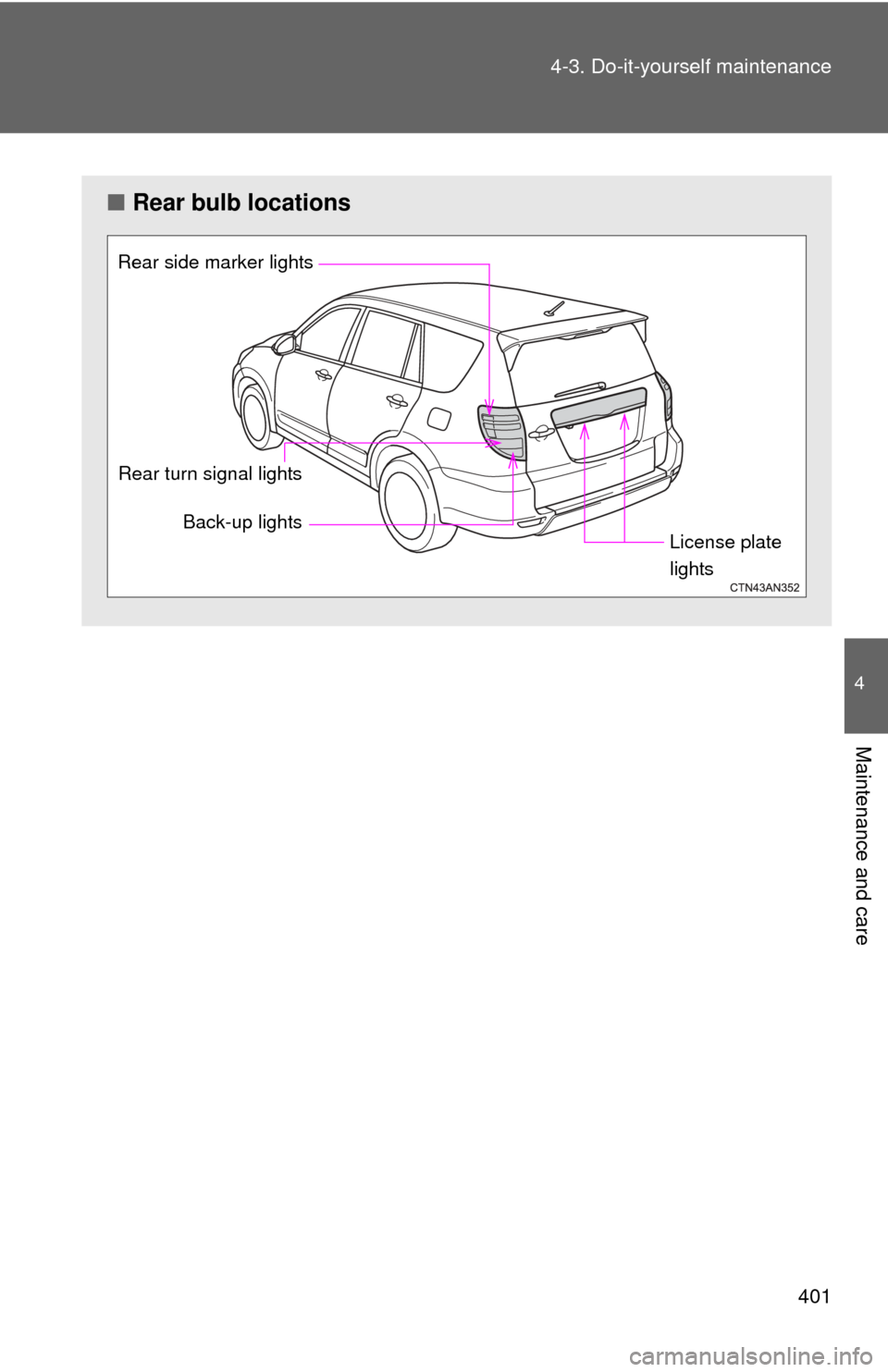 4-3. Do-it-yourself maintenance

■ Rear bulb locations

Rear side marker lights

Rear turn signal lights

Back-up lights

License plate lights

CTN43AN352

4

Maintenance and care

401

carmanualsonline.info