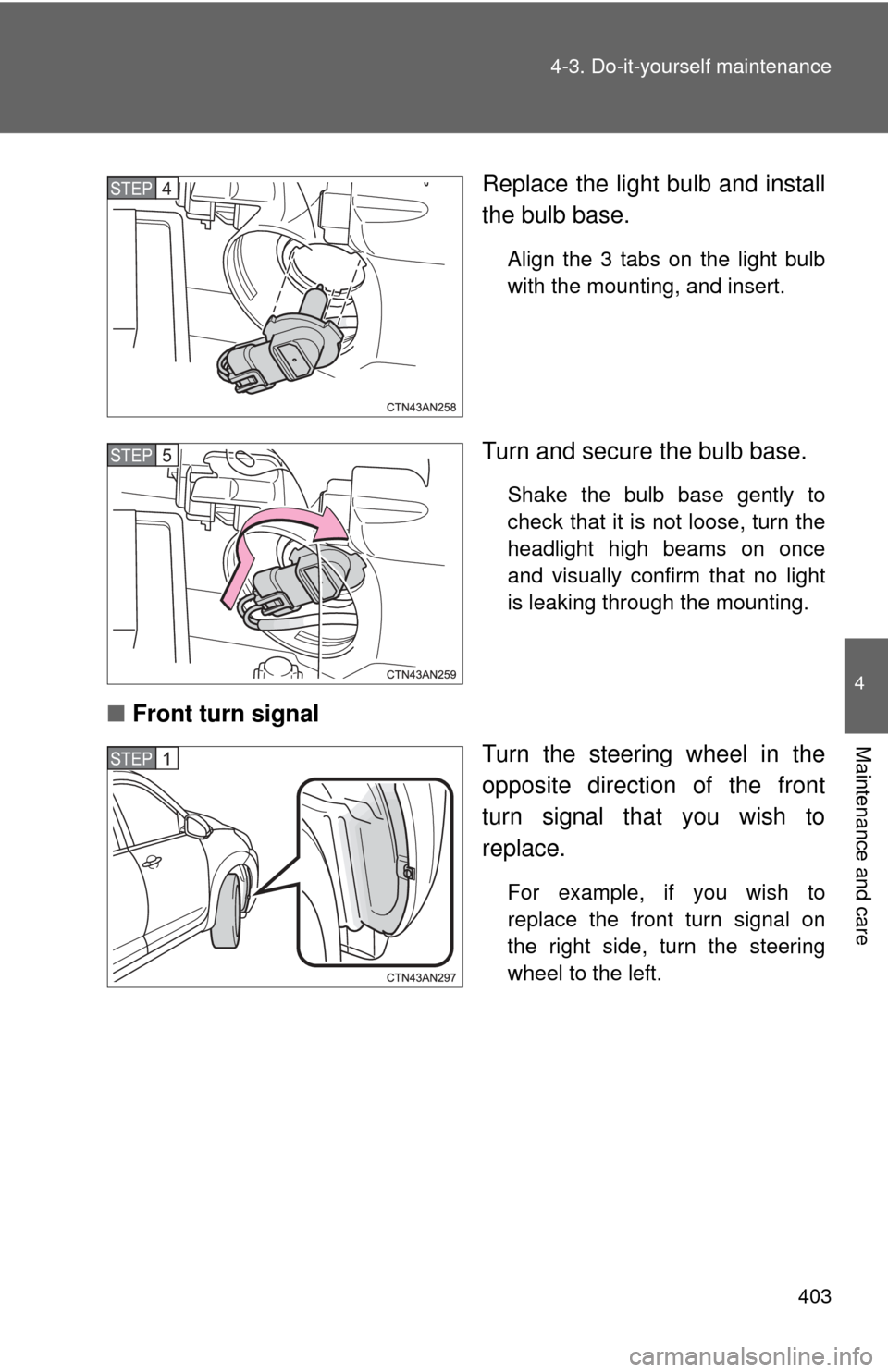 4-3. Do-it-yourself maintenance

STEP 4

CTN43AN258

Replace the light bulb and install the bulb base.

Align the 3 tabs on the light bulb with the mounting, and insert.

STEP 5

CTN43AN259

Turn and secure the bulb base.

Shake the bulb base gently to check that it is not loose, turn the headlight high beams on once and visually confirm that no light is leaking through the mounting.

■ Front turn signal

STEP 1

CTN43AN297

Turn the steering wheel in the opposite direction of the front turn signal that you wish to replace.

For example, if you wish to replace the front turn signal on the right side, turn the steering wheel to the left.

4

Maintenance and care

403

carmanualsonline.info