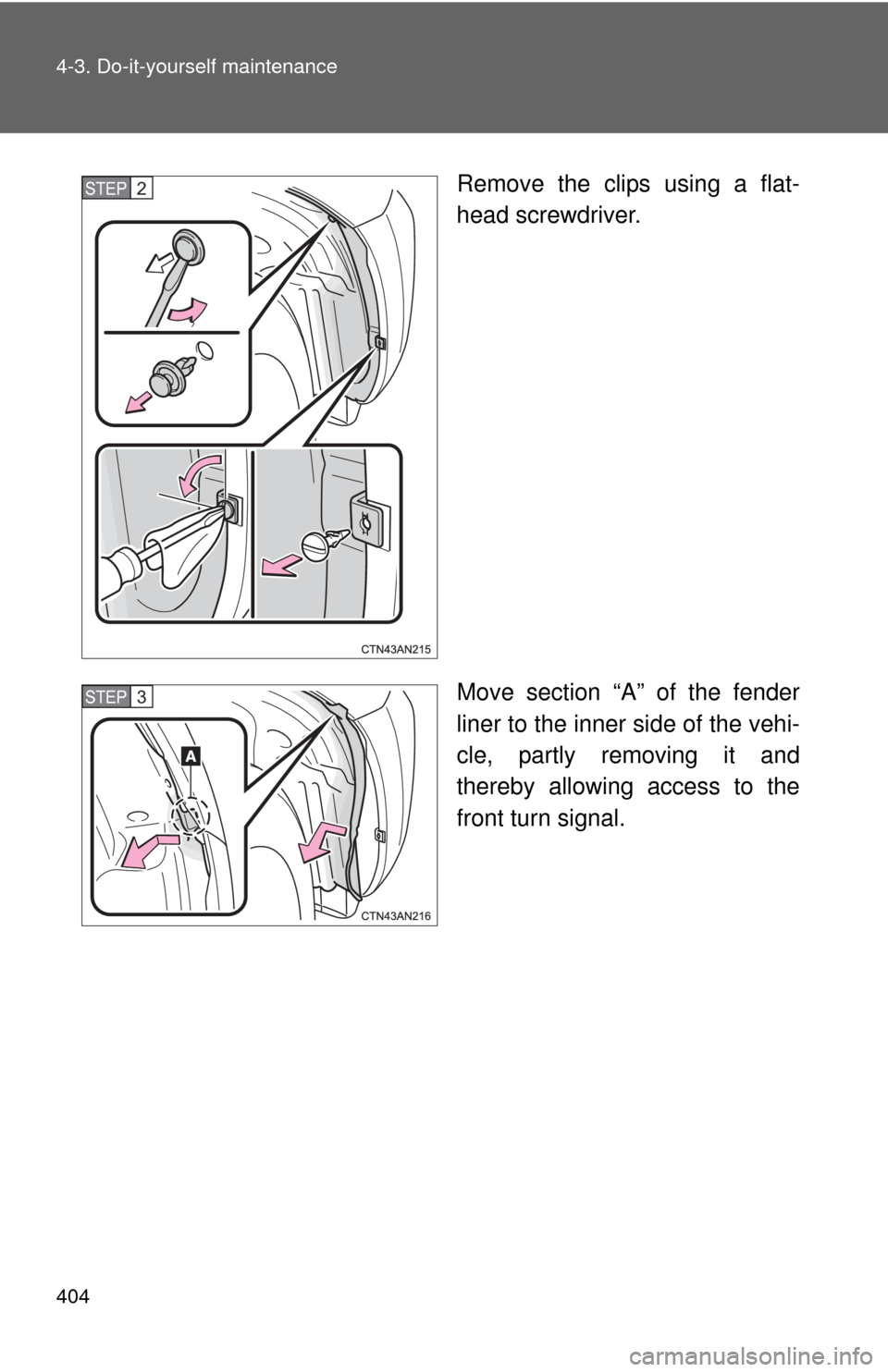 4-3. Do-it-yourself maintenance

STEP 2

CTN43AN215

Remove the clips using a flathead screwdriver.

STEP 3

A

CTN43AN216

Move section “A” of the fender liner to the inner side of the vehicle, partly removing it and thereby allowing access to the front turn signal.

404

carmanualsonline.info