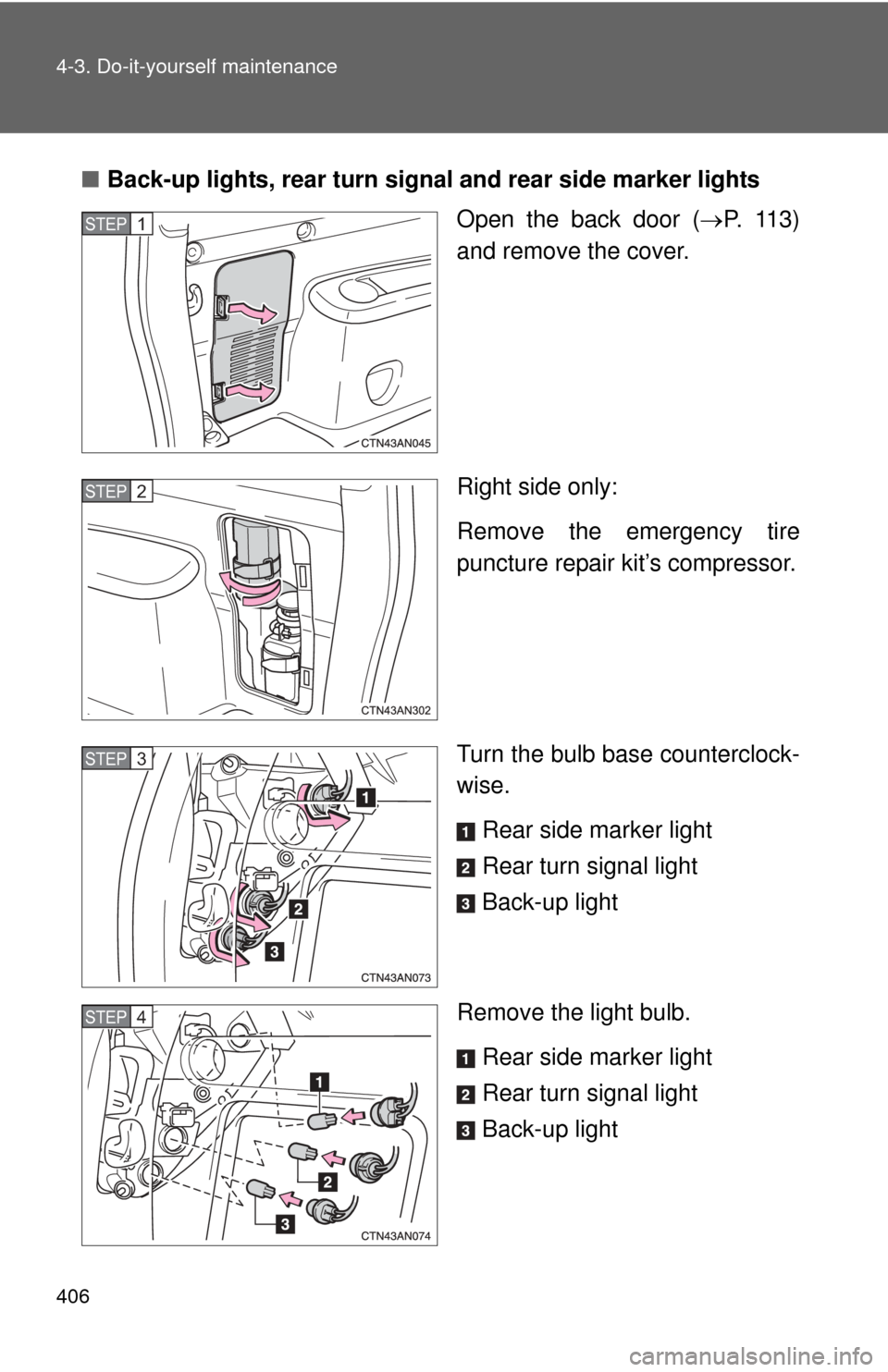 4-3. Do-it-yourself maintenance

■ Back-up lights, rear turn signal and rear side marker lights

STEP 1

CTN43AN045

Open the back door (→P. 113) and remove the cover.

STEP 2

CTN43AN302

Right side only:

Remove the emergency tire puncture repair kit's compressor.

STEP 3

1
2
3

CTN43AN073

Turn the bulb base counterclockwise.

1 Rear side marker light

2 Rear turn signal light

3 Back-up light

STEP 4

1
2
3

CTN43AN074

Remove the light bulb.

1 Rear side marker light

2 Rear turn signal light

3 Back-up light

406

carmanualsonline.info