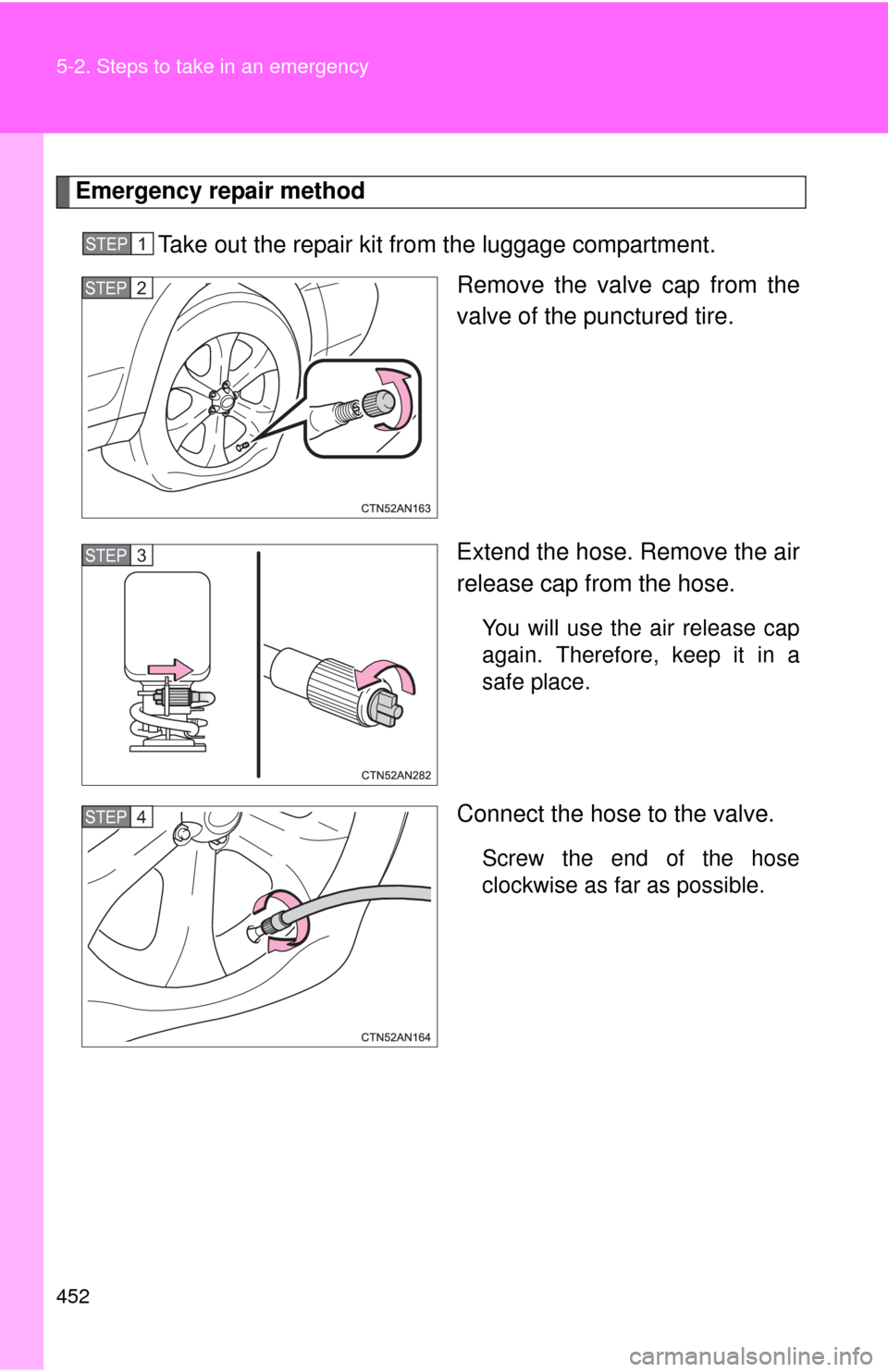 5-2. Steps to take in an emergency

Emergency repair method

STEP 1 Take out the repair kit from the luggage compartment.

STEP 2

CTN52AN163

Remove the valve cap from the valve of the punctured tire.

STEP 3

CTN52AN282

Extend the hose. Remove the air release cap from the hose.

You will use the air release cap again. Therefore, keep it in a safe place.

STEP 4

CTN52AN164

Connect the hose to the valve.

Screw the end of the hose clockwise as far as possible.

452

carmanualsonline.info