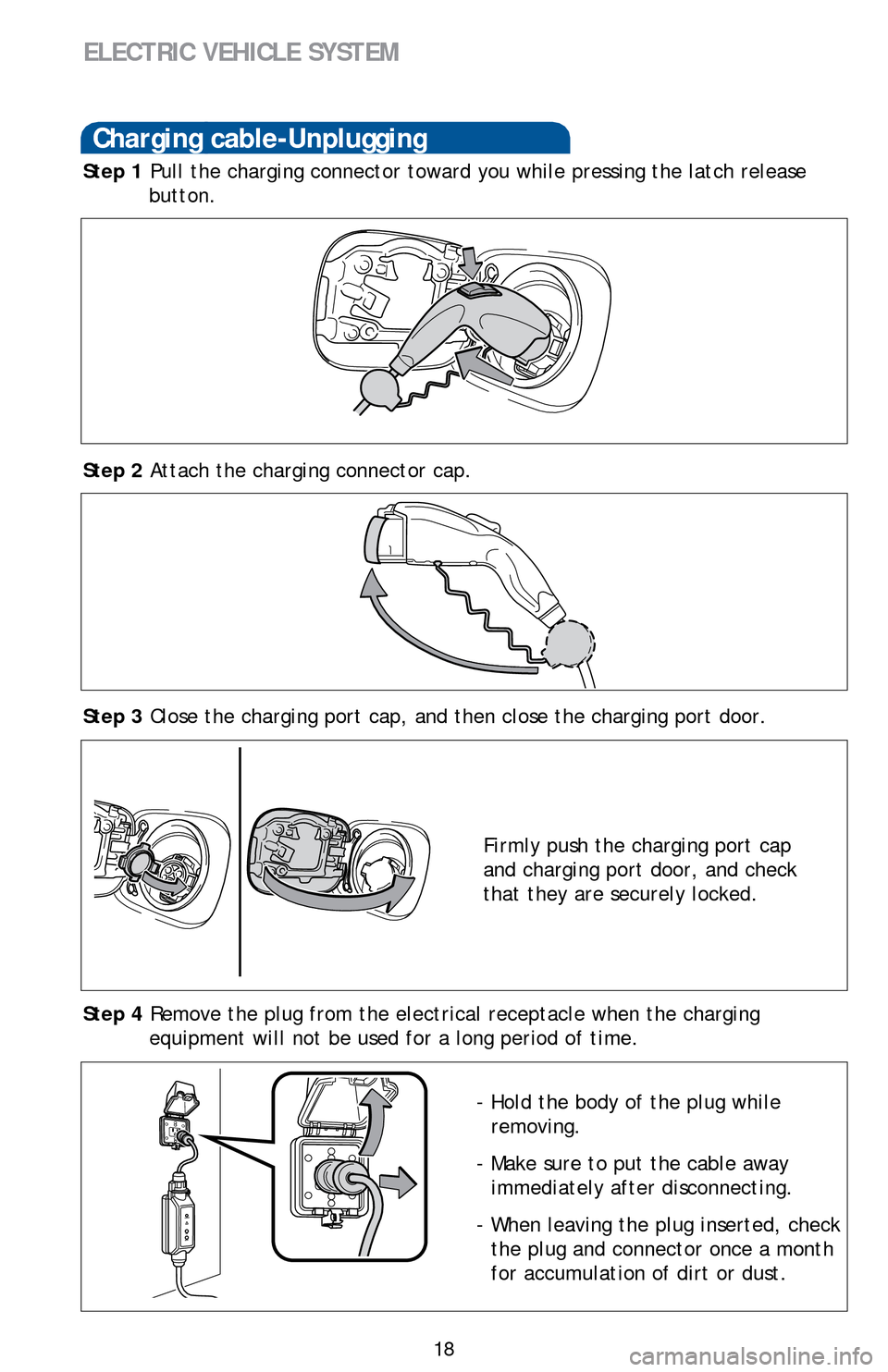 ELECTRIC VEHICLE SYSTEM

Charging cable-Unplugging

Step 1 Pull the charging connector toward you while pressing the latch release button.

Step 2 Attach the charging connector cap.

Step 3 Close the charging port cap, and then close the charging port door.

Firmly push the charging port cap and charging port door, and check that they are securely locked.

Step 4 Remove the plug from the electrical receptacle when the charging equipment will not be used for a long period of time.

- Hold the body of the plug while removing.

- Make sure to put the cable away immediately after disconnecting.

- When leaving the plug inserted, check the plug and connector once a month for accumulation of dirt or dust.

18

carmanualsonline.info