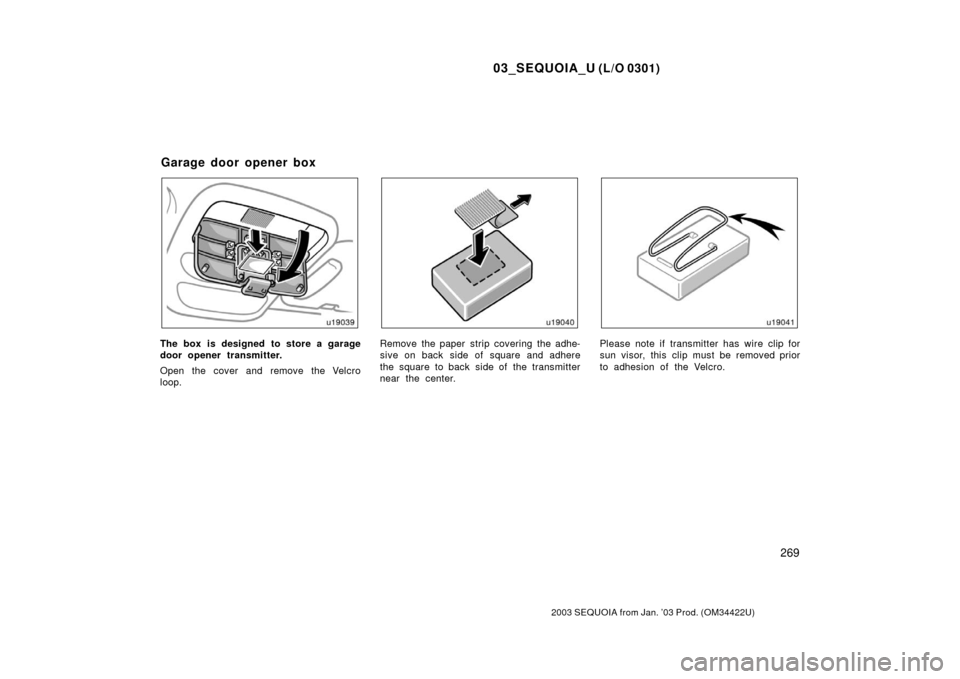 03_SEQUOIA_U (L/O 0301)

Garage door opener box

u19039

The box is designed to store a garage door opener transmitter.

Open the cover and remove the Velcro loop.

u19040

Remove the paper strip covering the adhesive on back side of square and adhere the square to back side of the transmitter near the center.

u19041

Please note if transmitter has wire clip for sun visor, this clip must be removed prior to adhesion of the Velcro.

269

2003 SEQUOIA from Jan. '03 Prod. (OM34422U)

carmanualsonline.info