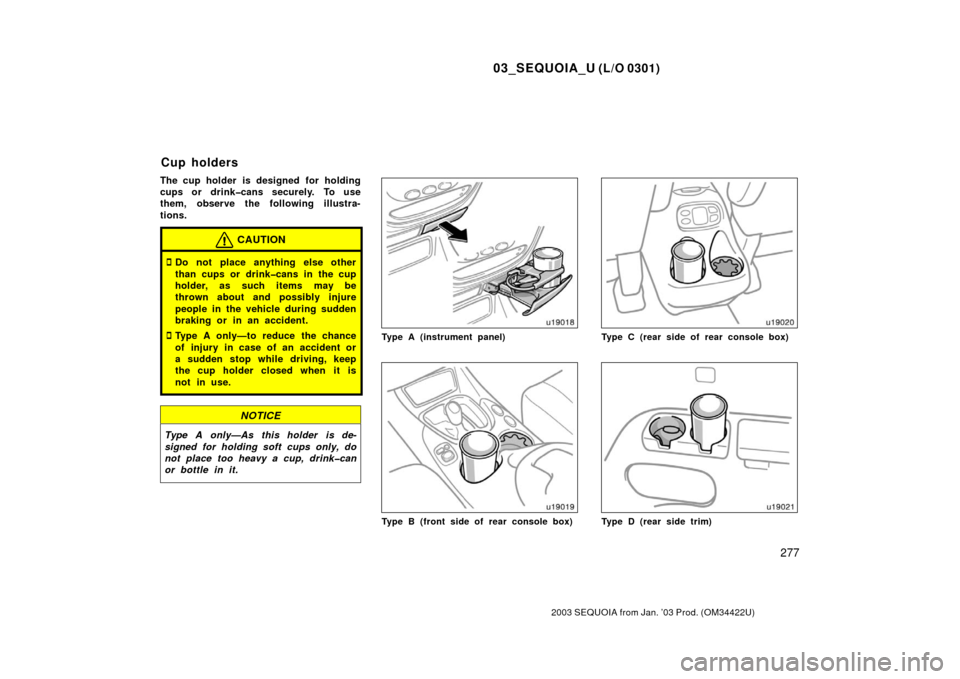 03_SEQUOIA_U (L/O 0301)

Cup holders

The cup holder is designed for holding cups or drink–cans securely. To use them, observe the following illustrations.

CAUTION

Do not place anything else other than cups or drink–cans in the cup holder, as such items may be thrown about and possibly injure people in the vehicle during sudden braking or in an accident.

Type A only—to reduce the chance of injury in case of an accident or a sudden stop while driving, keep the cup holder closed when it is not in use.

NOTICE

Type A only—As this holder is designed for holding soft cups only, do not place too heavy a cup, drink–can or bottle in it.

u19018

Type A (instrument panel)

u19019

Type B (front side of rear console box)

u19020

Type C (rear side of rear console box)

u19021

Type D (rear side trim)

277

2003 SEQUOIA from Jan. '03 Prod. (OM34422U)

carmanualsonline.info