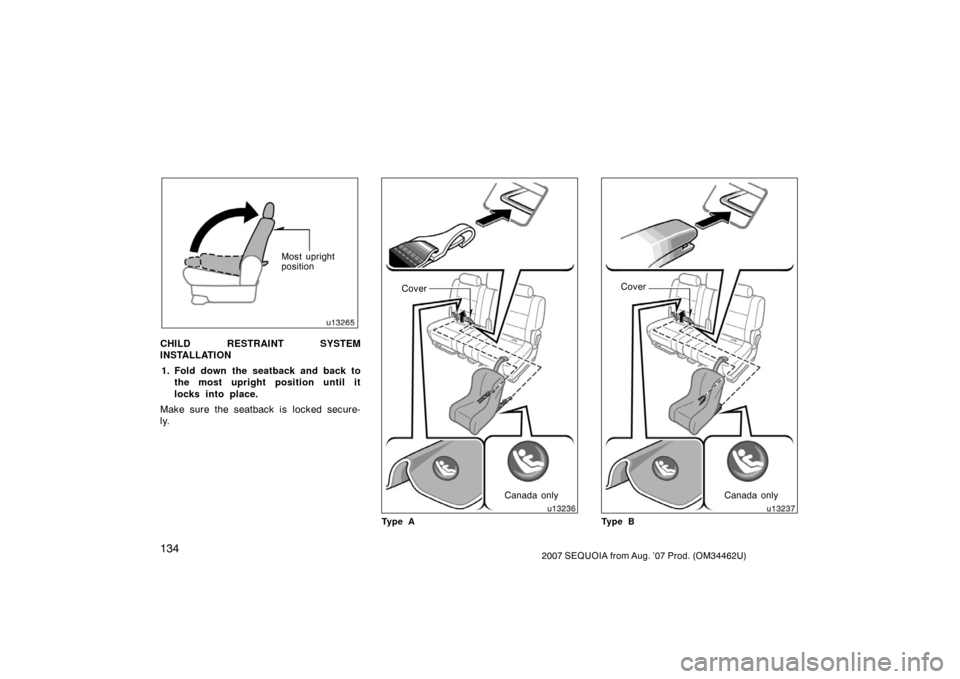 Most upright position

u13265

CHILD RESTRAINT SYSTEM INSTALLATION

1. Fold down the seatback and back to the most upright position until it locks into place.

Make sure the seatback is locked securely.

Cover

Canada only

u13236

Type A

Cover

Canada only

u13237

Type B

134

2007 SEQUOIA from Aug. '07 Prod. (OM34462U)

carmanualsonline.info