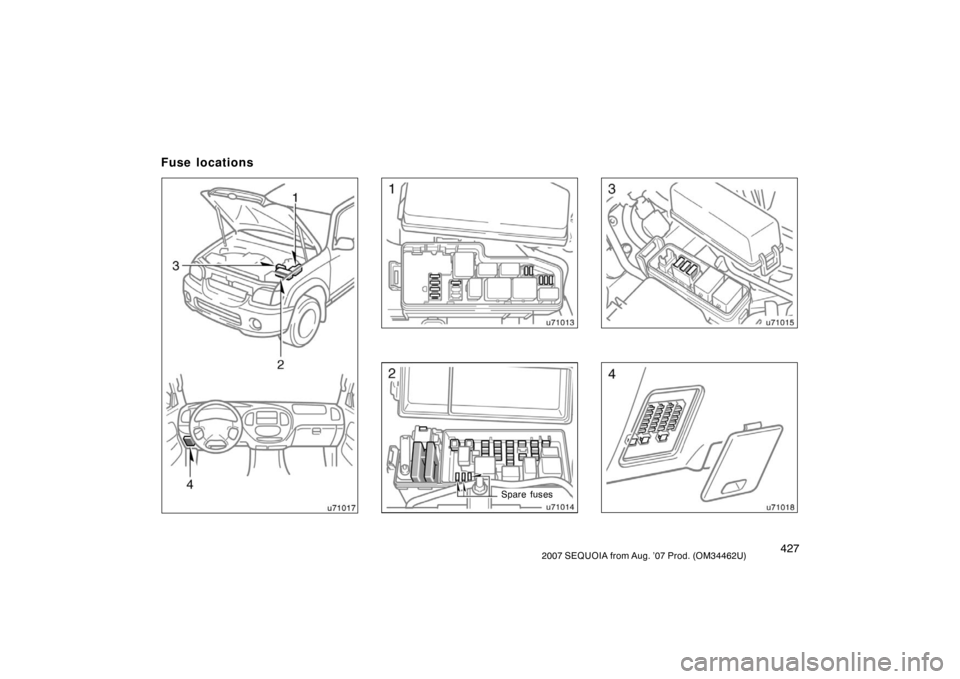 Fuse locations

1
3
2
4
u71017

1
u71013

2
Spare fuses
u71014

3
u71015

4
u71018

427
2007 SEQUOIA from Aug. '07 Prod. (OM34462U)

carmanualsonline.info