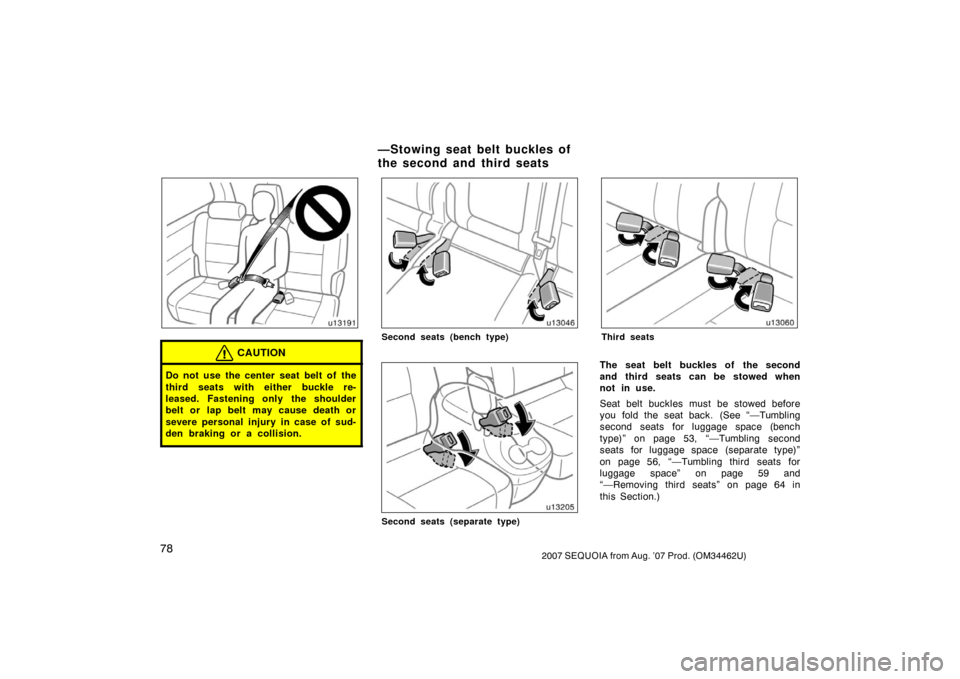 u13191

CAUTION

Do not use the center seat belt of the third seats with either buckle released. Fastening only the shoulder belt or lap belt may cause death or severe personal injury in case of sudden braking or a collision.

—Stowing seat belt buckles of the second and third seats

u13046

Second seats (bench type)

u13205

Second seats (separate type)

u13060

Third seats

The seat belt buckles of the second and third seats can be stowed when not in use.

Seat belt buckles must be stowed before you fold the seat back. (See "—Tumbling second seats for luggage space (bench type)" on page 53, "—Tumbling second seats for luggage space (separate type)" on page 56, "—Tumbling third seats for luggage space" on page 59 and "—Removing third seats" on page 64 in this Section.)

78

2007 SEQUOIA from Aug. '07 Prod. (OM34462U)

carmanualsonline.info