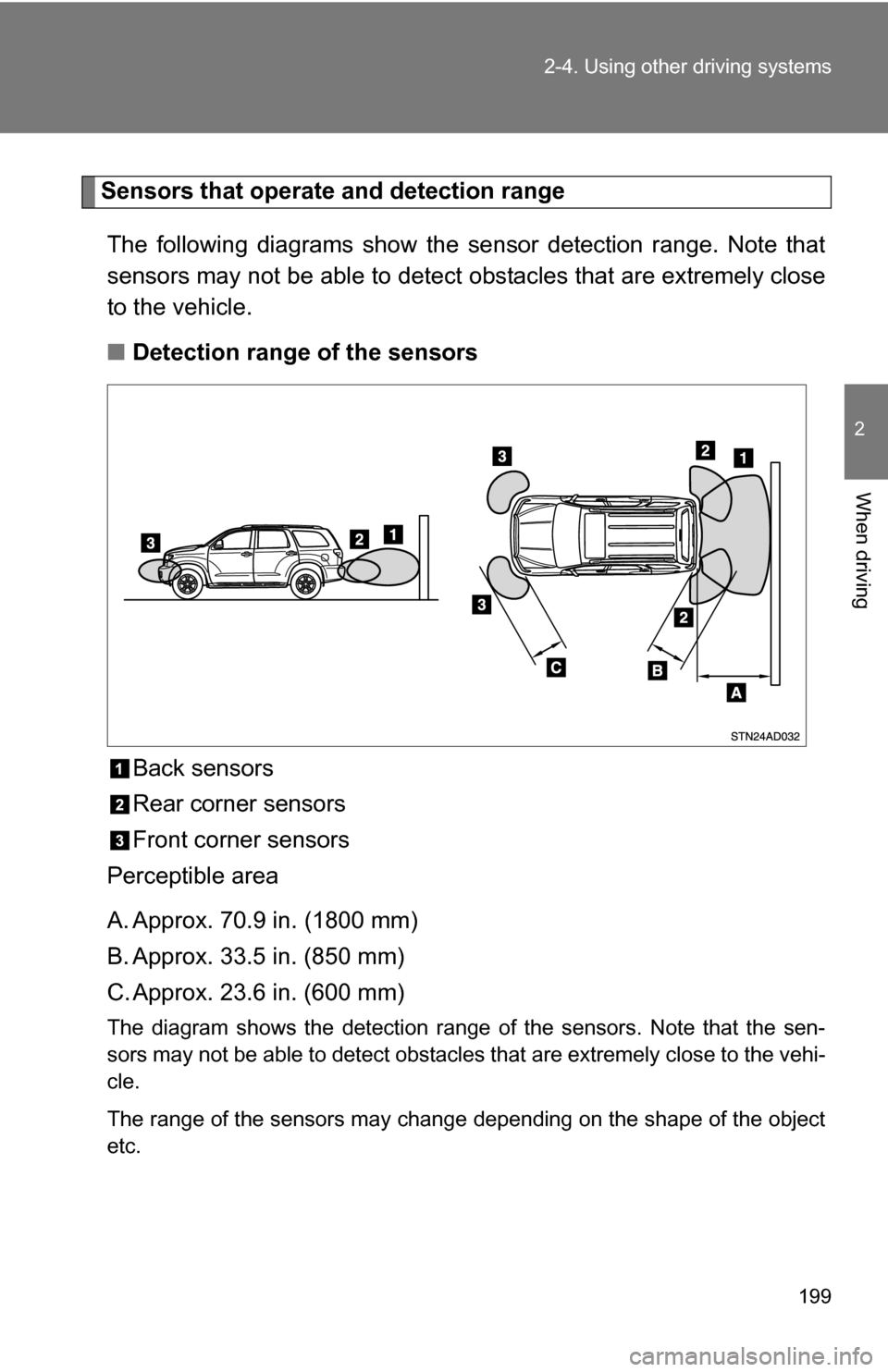 2-4. Using other driving systems

2

When driving

Sensors that operate and detection range

The following diagrams show the sensor detection range. Note that sensors may not be able to detect obstacles that are extremely close to the vehicle.

■ Detection range of the sensors

3 2 1

3 2 1

3 2

C B A

STN24AD032

1 Back sensors

2 Rear corner sensors

3 Front corner sensors

Perceptible area

A. Approx. 70.9 in. (1800 mm)

B. Approx. 33.5 in. (850 mm)

C. Approx. 23.6 in. (600 mm)

The diagram shows the detection range of the sensors. Note that the sensors may not be able to detect obstacles that are extremely close to the vehicle.

The range of the sensors may change depending on the shape of the object etc.

199

carmanualsonline.info