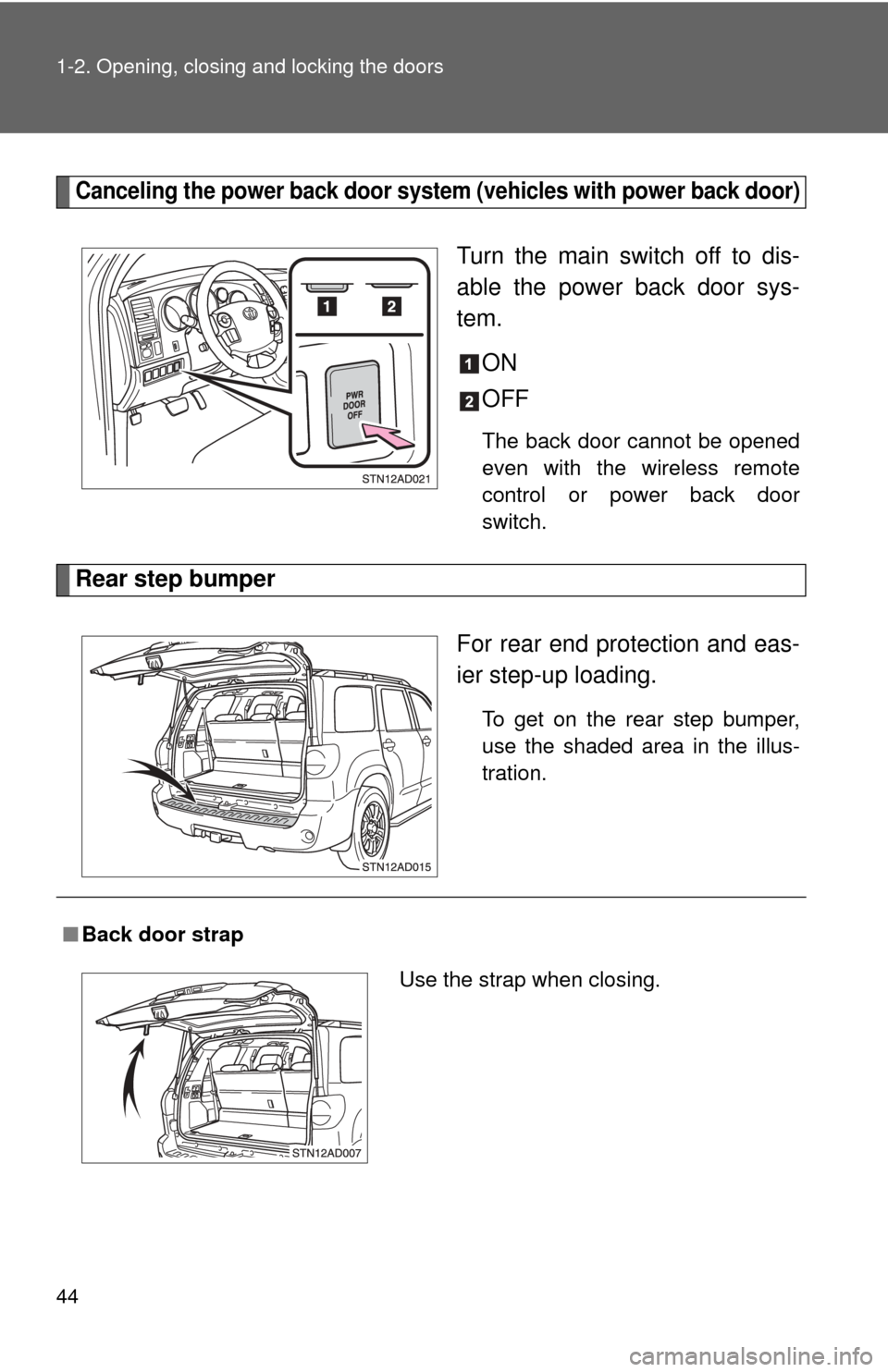 1-2. Opening, closing and locking the doors

Canceling the power back door system (vehicles with power back door)

1 2

PWR DOOR OFF

STN12AD021

Turn the main switch off to disable the power back door system.

1 ON

2 OFF

The back door cannot be opened even with the wireless remote control or power back door switch.

Rear step bumper

STN12AD015

For rear end protection and easier step-up loading.

To get on the rear step bumper, use the shaded area in the illustration.

■ Back door strap

STN12AD007

Use the strap when closing.

44

carmanualsonline.info