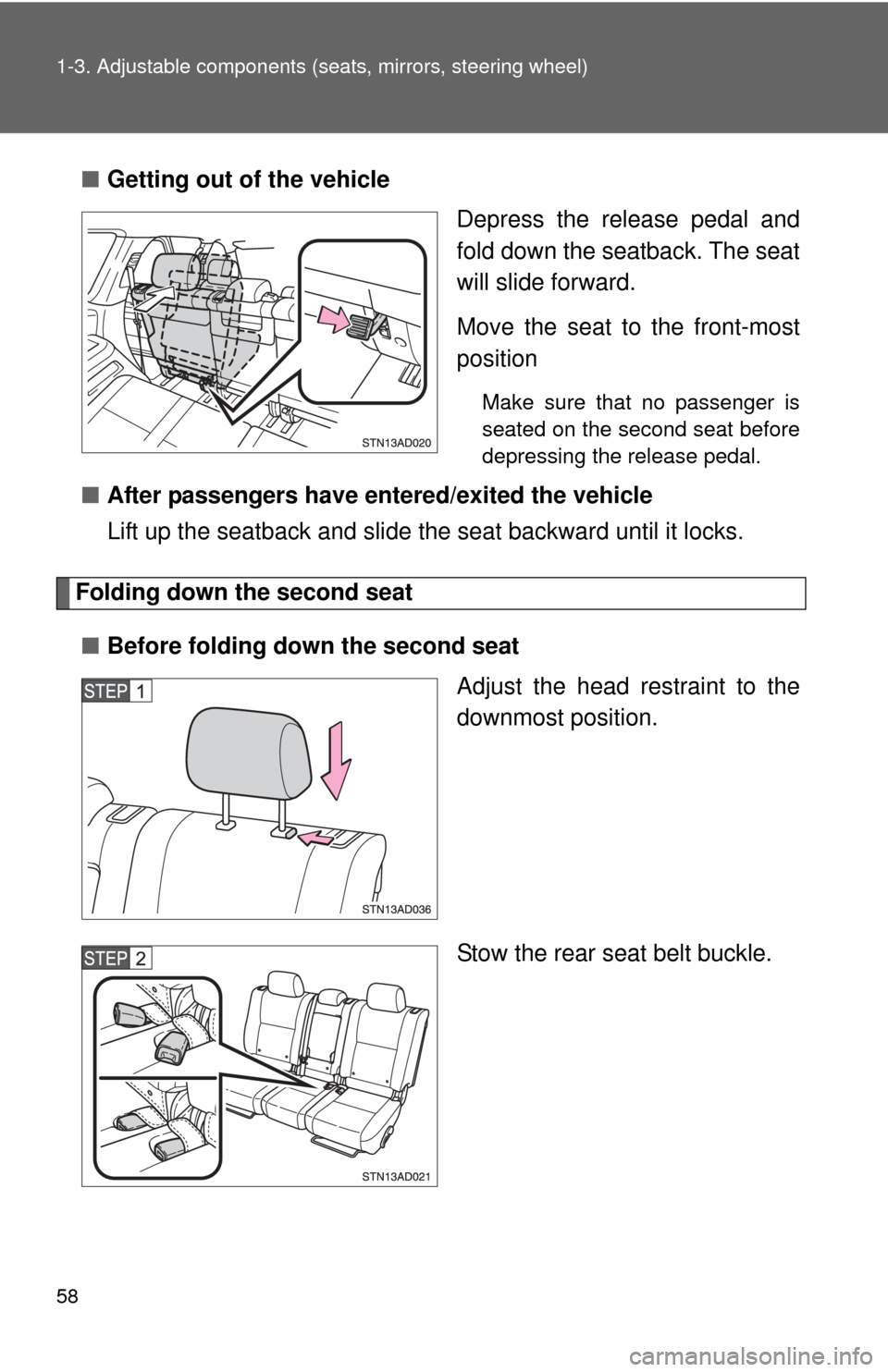 1-3. Adjustable components (seats, mirrors, steering wheel)

■ Getting out of the vehicle

STN13AD020

Depress the release pedal and fold down the seatback. The seat will slide forward.

Move the seat to the front-most position

Make sure that no passenger is seated on the second seat before depressing the release pedal.

■ After passengers have entered/exited the vehicle

Lift up the seatback and slide the seat backward until it locks.

Folding down the second seat

■ Before folding down the second seat

STEP 1

STN13AD036

Adjust the head restraint to the downmost position.

STEP 2

STN13AD021

Stow the rear seat belt buckle.

58

carmanualsonline.info