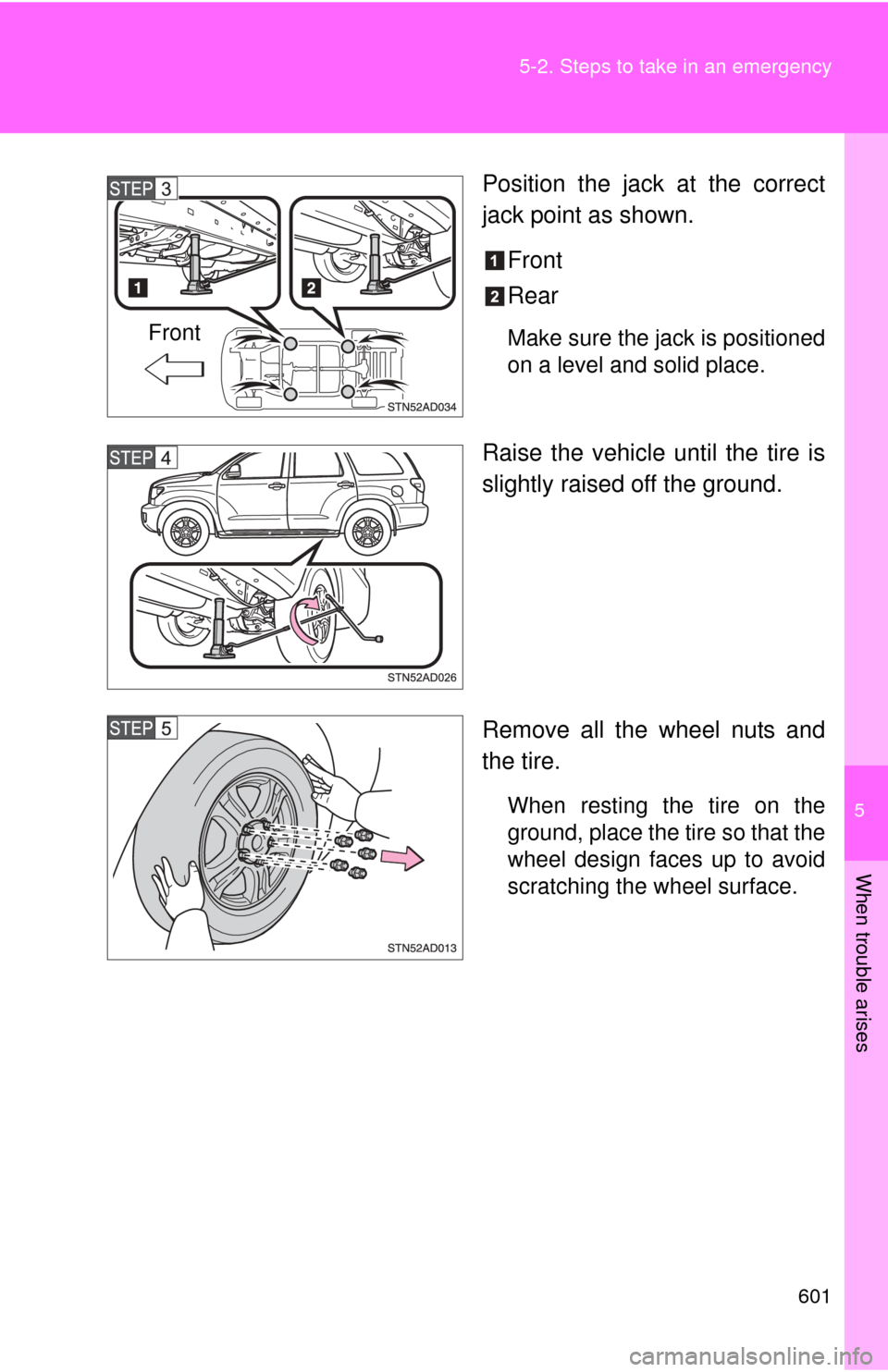 5-2. Steps to take in an emergency

STEP 3

1

2

Front

STN52AD034

Position the jack at the correct jack point as shown.

1 Front

2 Rear

Make sure the jack is positioned on a level and solid place.

STEP 4

STN52AD026

Raise the vehicle until the tire is slightly raised off the ground.

STEP 5

STN52AD013

Remove all the wheel nuts and the tire.

When resting the tire on the ground, place the tire so that the wheel design faces up to avoid scratching the wheel surface.

5

When trouble arises

601

carmanualsonline.info