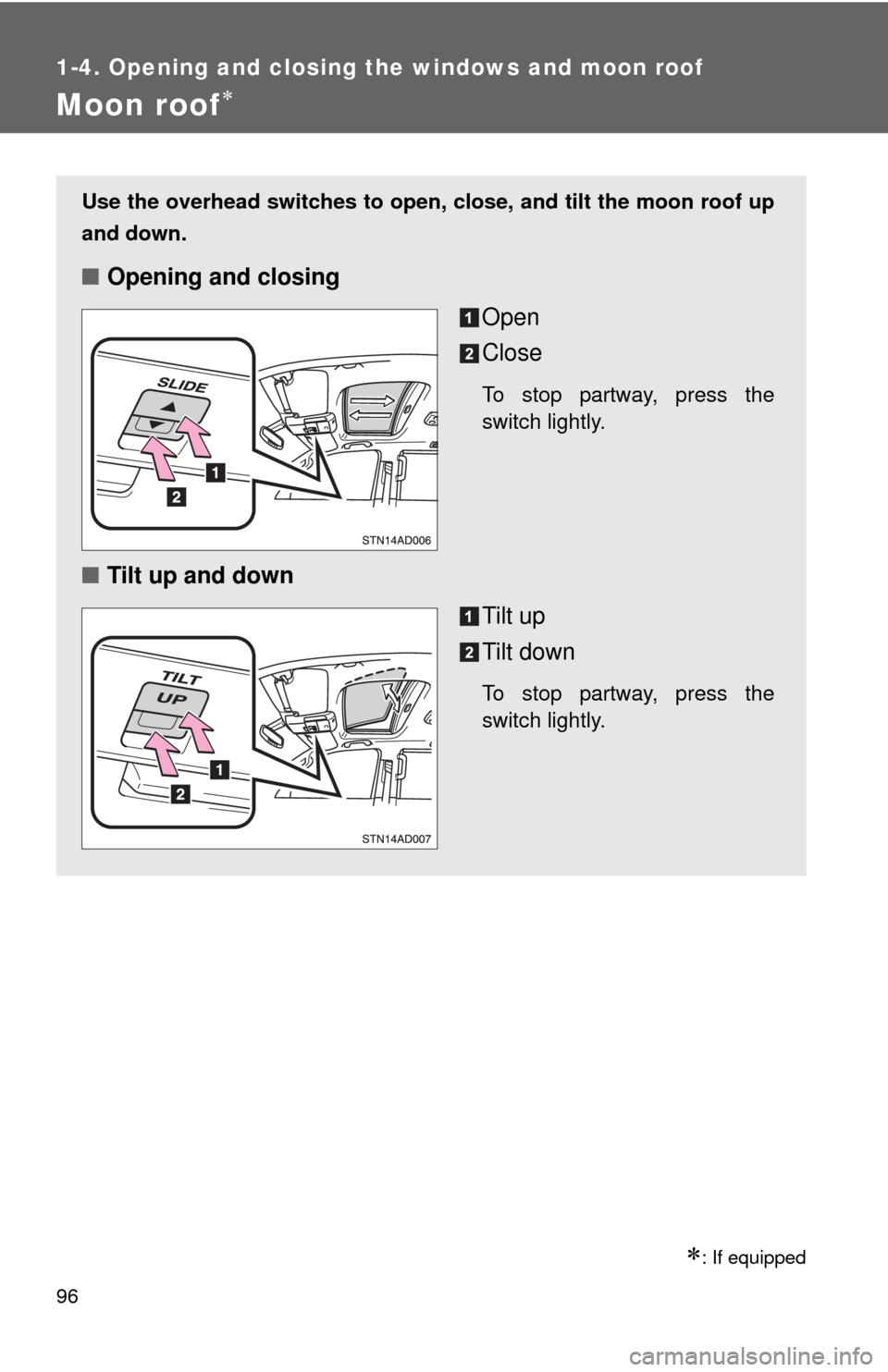 1-4. Opening and closing the windows and moon roof

Moon roof*

Use the overhead switches to open, close, and tilt the moon roof up and down.

■ Opening and closing

SLIDE

1

2

STN14AD006

1 Open

2 Close

To stop partway, press the switch lightly.

■ Tilt up and down

TILT

UP

1

2

STN14AD007

1 Tilt up

2 Tilt down

To stop partway, press the switch lightly.

*: If equipped

96

carmanualsonline.info