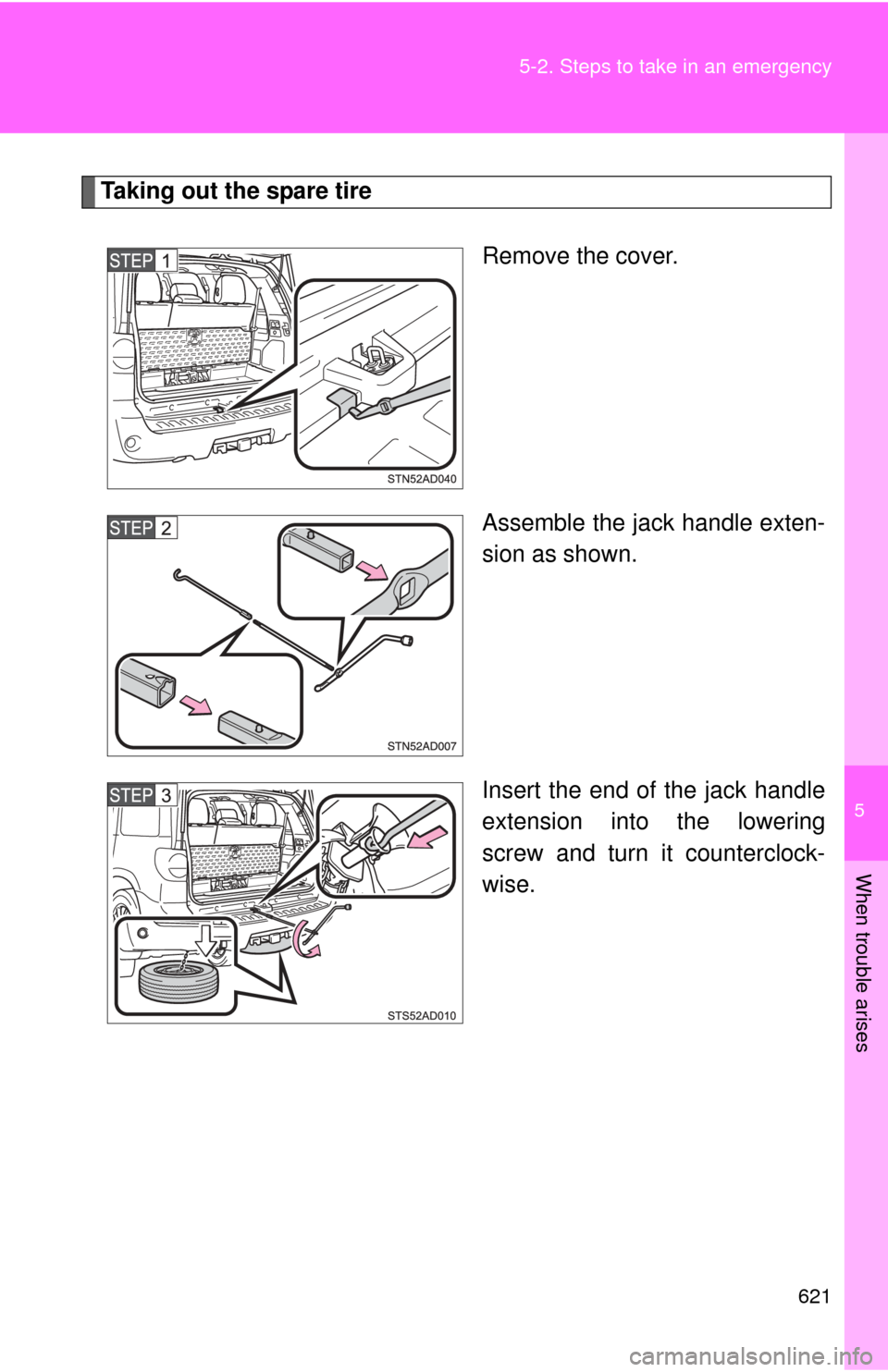 5-2. Steps to take in an emergency

Taking out the spare tire

STEP 1

STN52AD040

Remove the cover.

STEP 2

STN52AD007

Assemble the jack handle extension as shown.

STEP 3

STS52AD010

Insert the end of the jack handle extension into the lowering screw and turn it counterclockwise.

5

When trouble arises

621

carmanualsonline.info