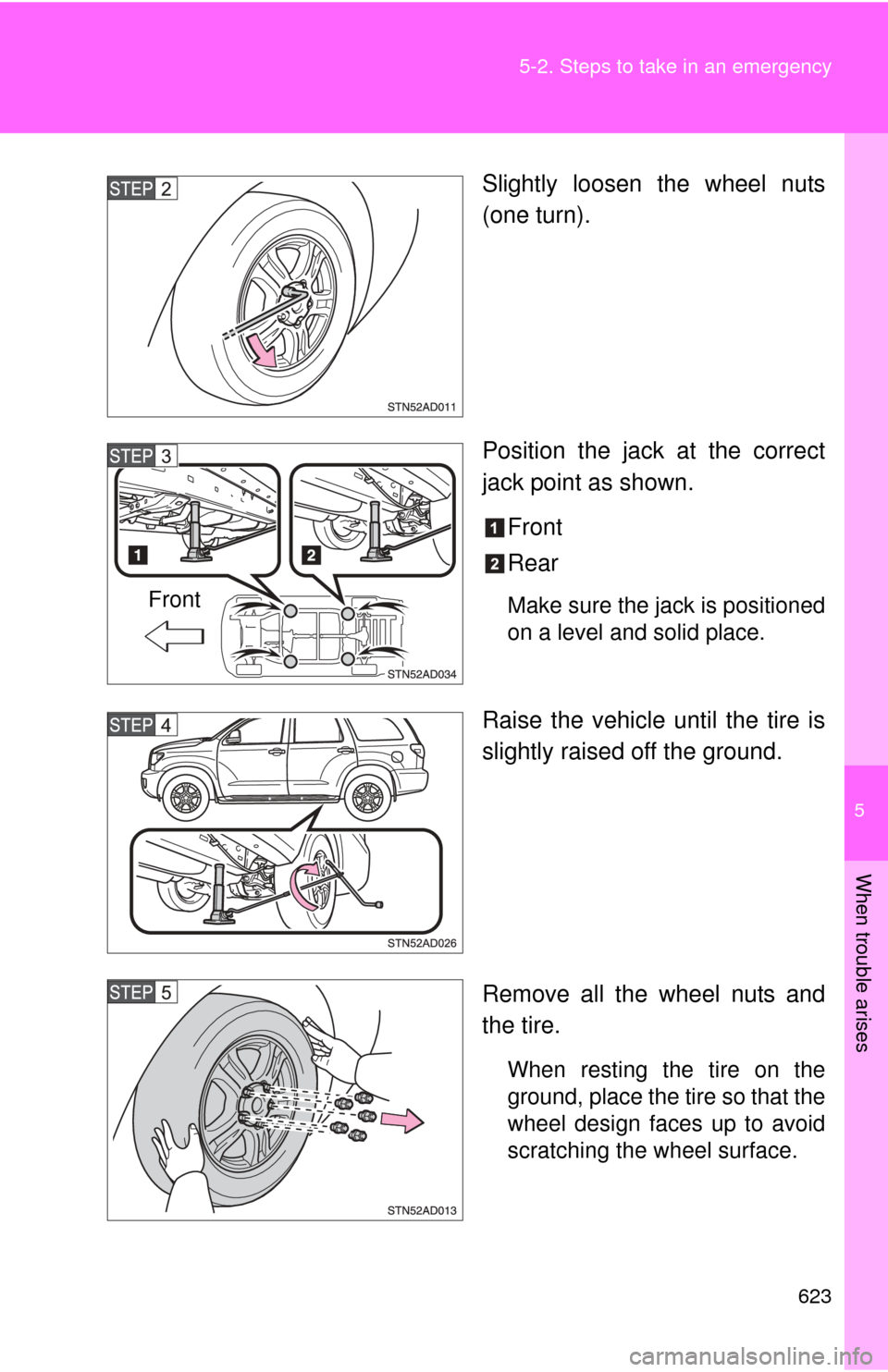 5-2. Steps to take in an emergency

STEP 2

STN52AD011

Slightly loosen the wheel nuts (one turn).

STEP 3

1

2

Front

STN52AD034

Position the jack at the correct jack point as shown.

1 Front

2 Rear

Make sure the jack is positioned on a level and solid place.

STEP 4

STN52AD026

Raise the vehicle until the tire is slightly raised off the ground.

STEP 5

STN52AD013

Remove all the wheel nuts and the tire.

When resting the tire on the ground, place the tire so that the wheel design faces up to avoid scratching the wheel surface.

5

When trouble arises

623

carmanualsonline.info