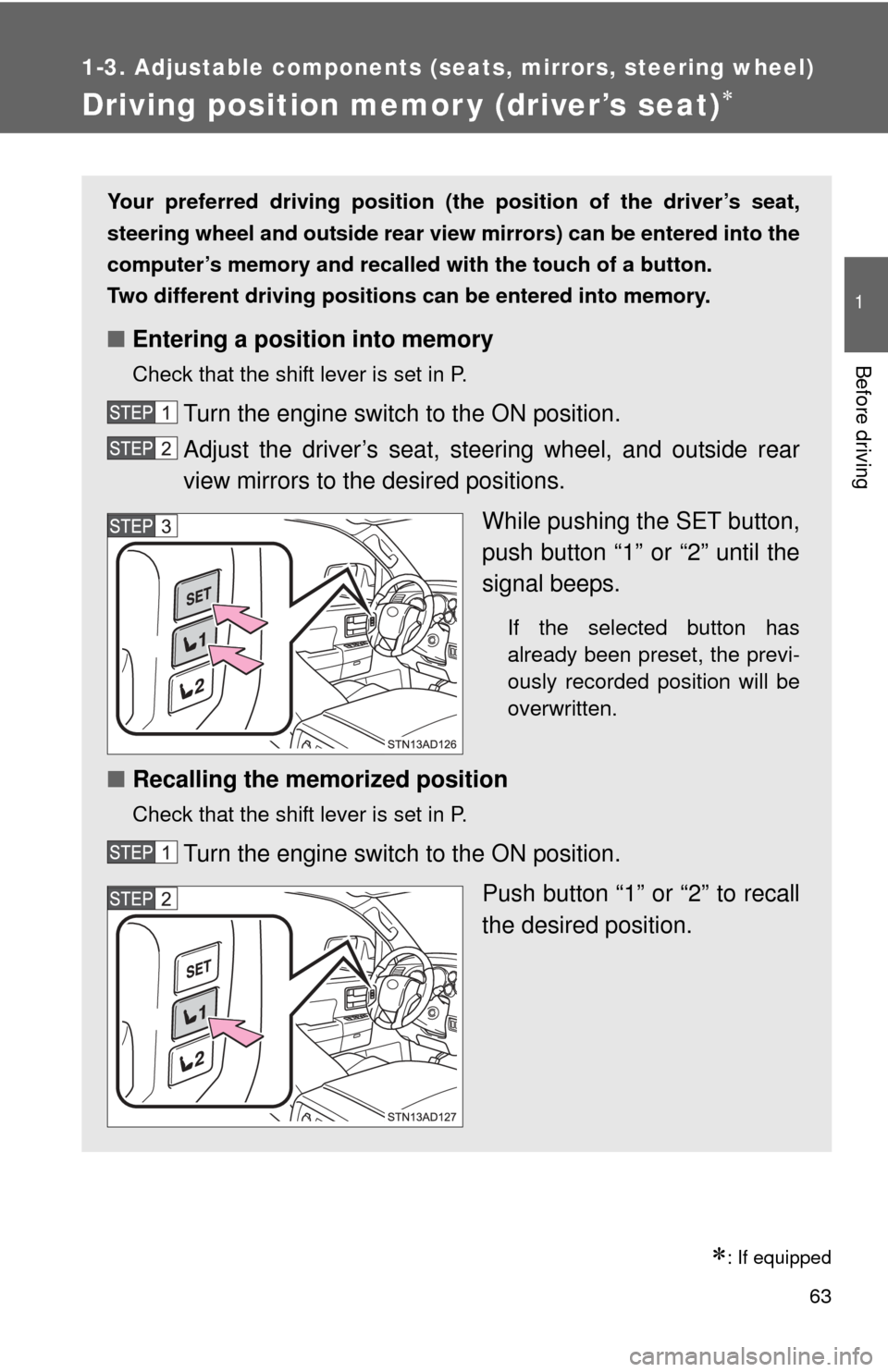 1-3. Adjustable components (seats, mirrors, steering wheel)

Driving position memory (driver's seat)*

1

Before driving

Your preferred driving position (the position of the driver's seat, steering wheel and outside rear view mirrors) can be entered into the computer's memory and recalled with the touch of a button.
Two different driving positions can be entered into memory.

■ Entering a position into memory

Check that the shift lever is set in P.

STEP 1 Turn the engine switch to the ON position.

STEP 2 Adjust the driver's seat, steering wheel, and outside rear view mirrors to the desired positions.

STEP 3

SET

1

2

STN13AD126

While pushing the SET button, push button "1" or "2" until the signal beeps.

If the selected button has already been preset, the previously recorded position will be overwritten.

■ Recalling the memorized position

Check that the shift lever is set in P.

STEP 1 Turn the engine switch to the ON position.

STEP 2

SET

1

2

STN13AD127

Push button "1" or "2" to recall the desired position.

*: If equipped

63

carmanualsonline.info