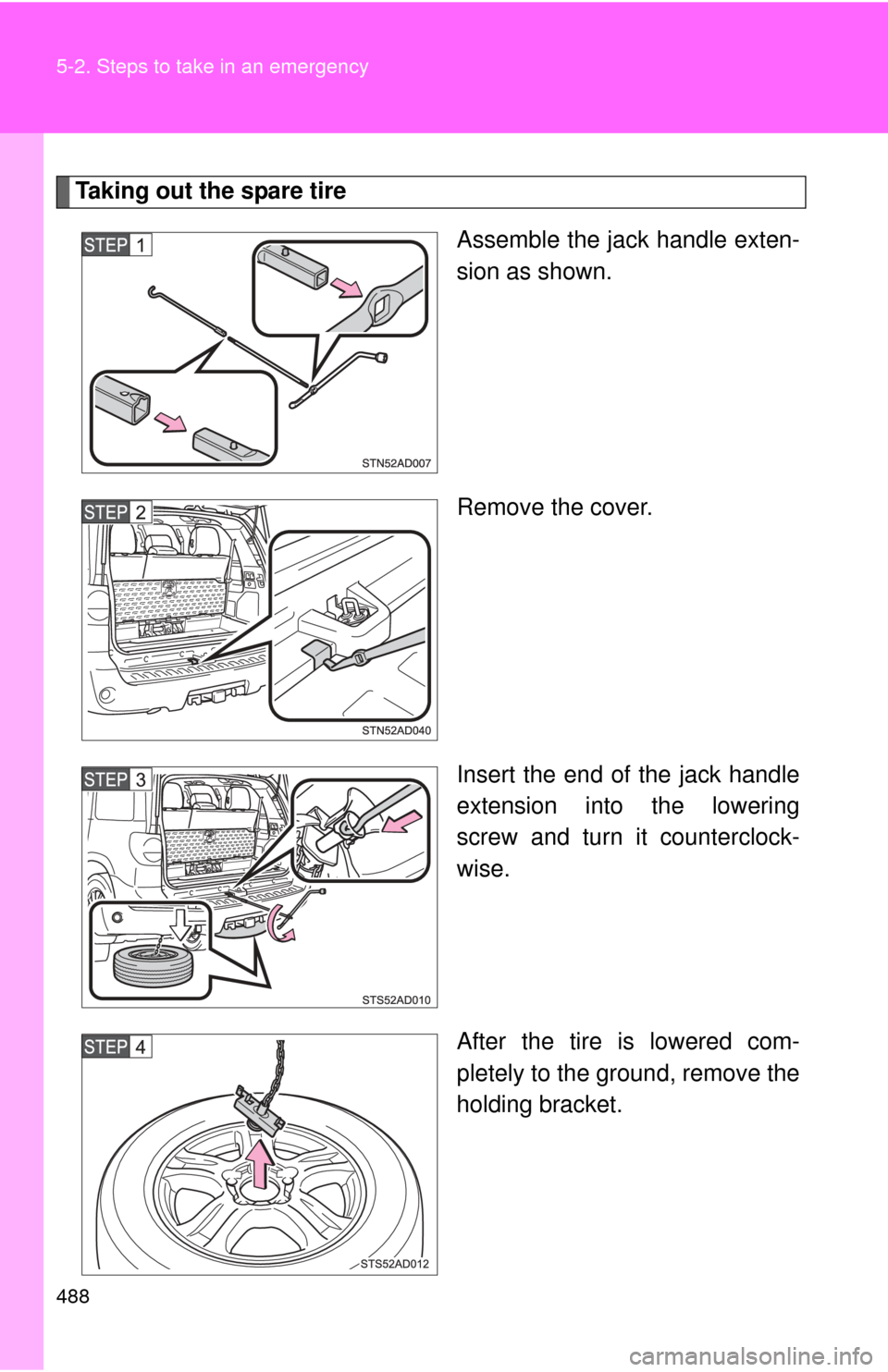 5-2. Steps to take in an emergency

Taking out the spare tire

STEP 1

STN52AD007

Assemble the jack handle extension as shown.

STEP 2

STN52AD040

Remove the cover.

STEP 3

STS52AD010

Insert the end of the jack handle extension into the lowering screw and turn it counterclockwise.

STEP 4

STS52AD012

After the tire is lowered completely to the ground, remove the holding bracket.

488

carmanualsonline.info