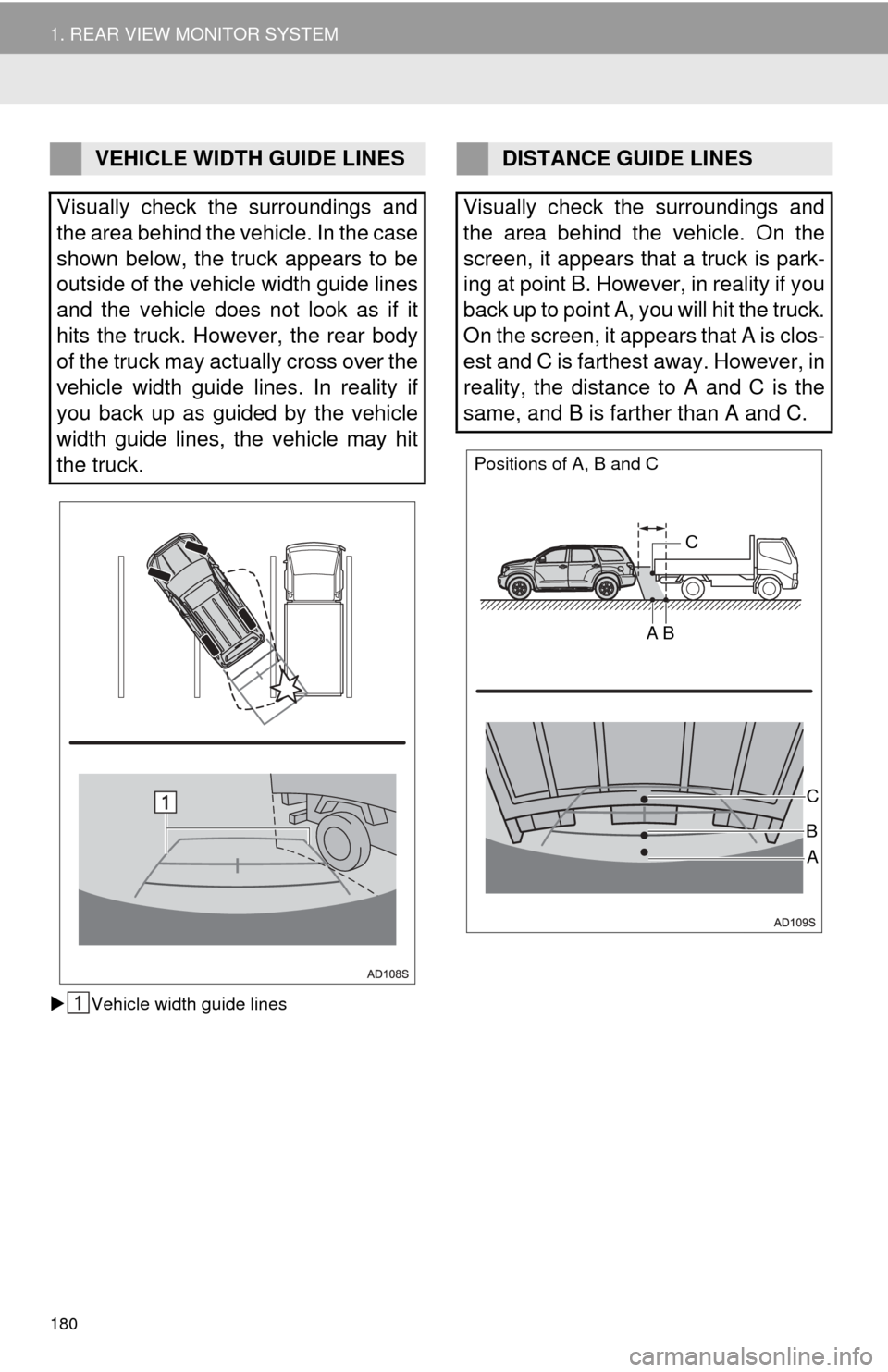 1. REAR VIEW MONITOR SYSTEM

VEHICLE WIDTH GUIDE LINES

Visually check the surroundings and the area behind the vehicle. In the case shown below, the truck appears to be outside of the vehicle width guide lines and the vehicle does not look as if it hits the truck. However, the rear body of the truck may actually cross over the vehicle width guide lines. In reality if you back up as guided by the vehicle width guide lines, the vehicle may hit the truck.

1

AD108S

▶ 1 Vehicle width guide lines

DISTANCE GUIDE LINES

Visually check the surroundings and the area behind the vehicle. On the screen, it appears that a truck is parking at point B. However, in reality if you back up to point A, you will hit the truck. On the screen, it appears that A is closest and C is farthest away. However, in reality, the distance to A and C is the same, and B is farther than A and C.

Positions of A, B and C

C

A B

C

B

A

AD109S

180

carmanualsonline.info