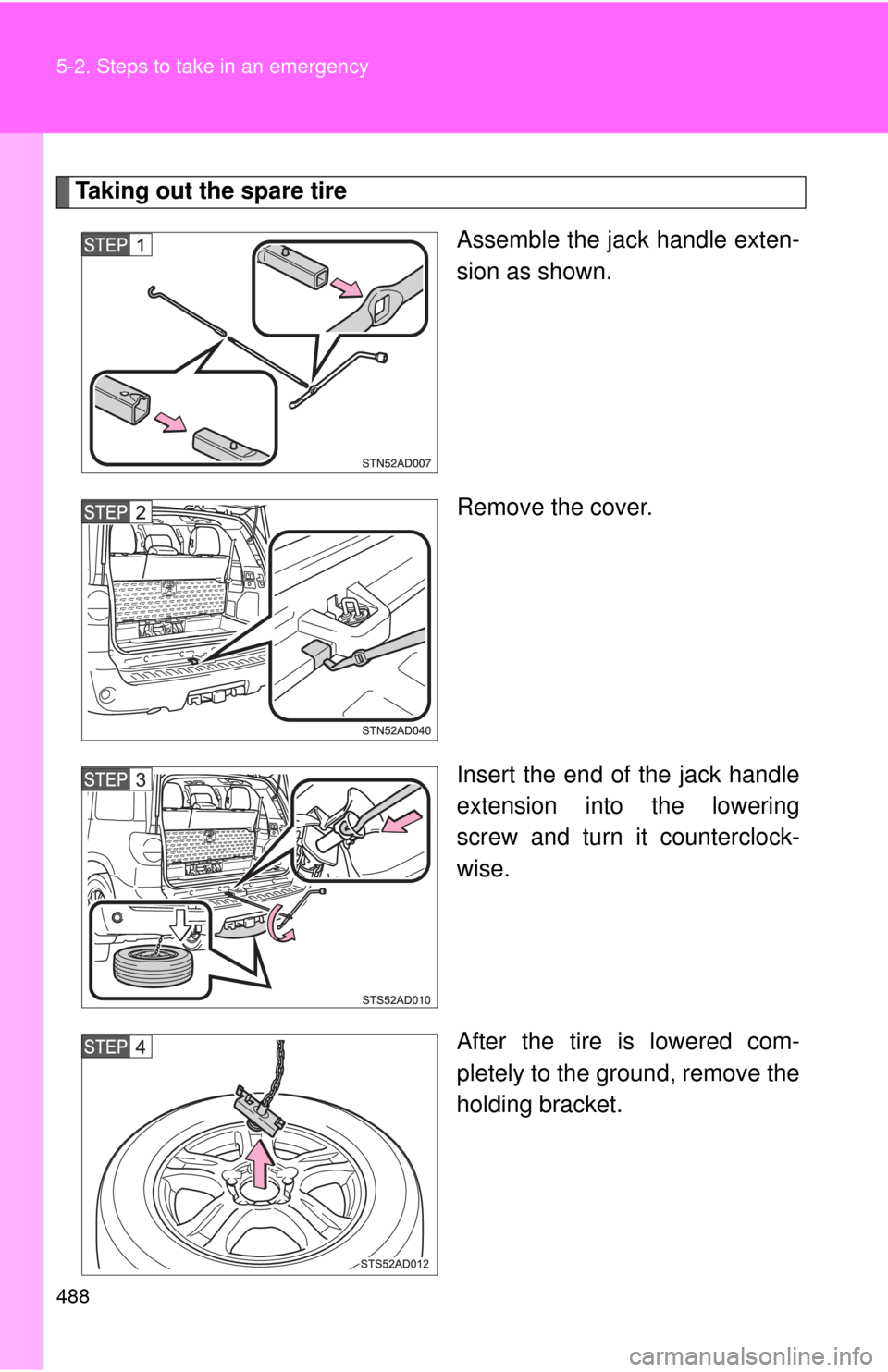 5-2. Steps to take in an emergency

Taking out the spare tire

STEP 1

STN52AD007

Assemble the jack handle extension as shown.

STEP 2

STN52AD040

Remove the cover.

STEP 3

STS52AD010

Insert the end of the jack handle extension into the lowering screw and turn it counterclockwise.

STEP 4

STS52AD012

After the tire is lowered completely to the ground, remove the holding bracket.

488

carmanualsonline.info