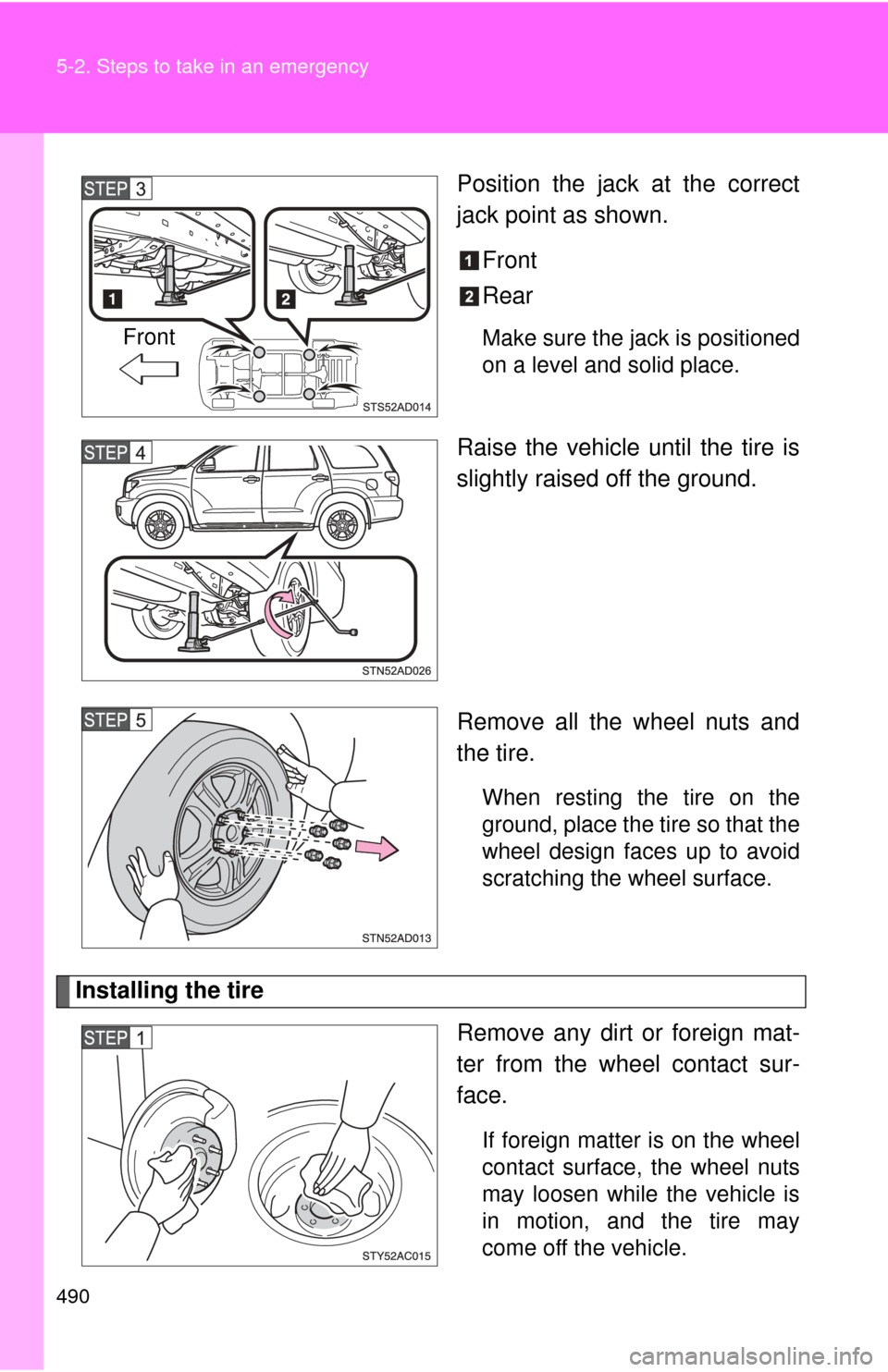 5-2. Steps to take in an emergency

STEP 3

1

2

Front

STS52AD014

Position the jack at the correct jack point as shown.

1 Front

2 Rear

Make sure the jack is positioned on a level and solid place.

STEP 4

STN52AD026

Raise the vehicle until the tire is slightly raised off the ground.

STEP 5

STN52AD013

Remove all the wheel nuts and the tire.

When resting the tire on the ground, place the tire so that the wheel design faces up to avoid scratching the wheel surface.

Installing the tire

STEP 1

STY52AC015

Remove any dirt or foreign matter from the wheel contact surface.

If foreign matter is on the wheel contact surface, the wheel nuts may loosen while the vehicle is in motion, and the tire may come off the vehicle.

490

carmanualsonline.info